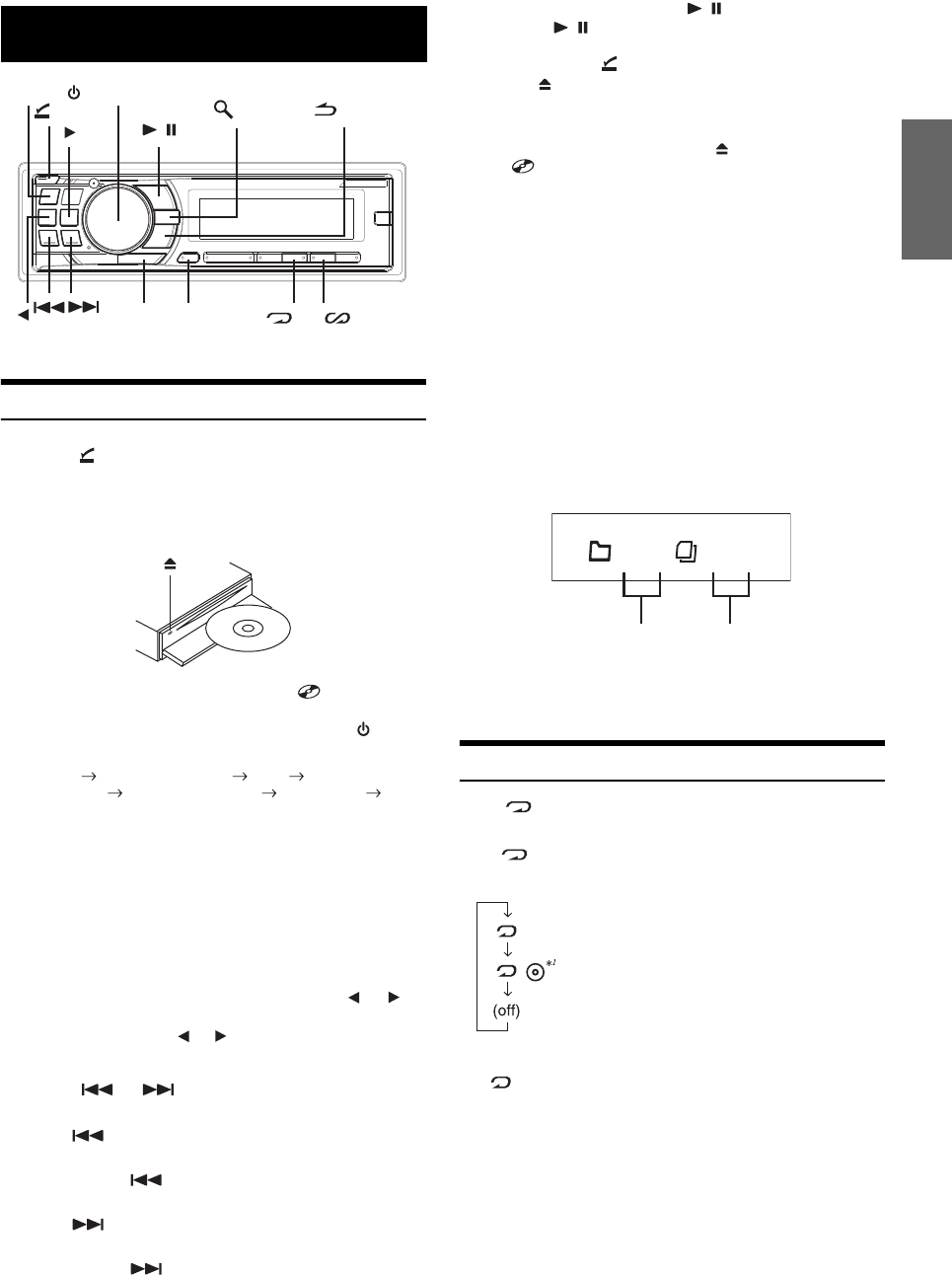 (off)