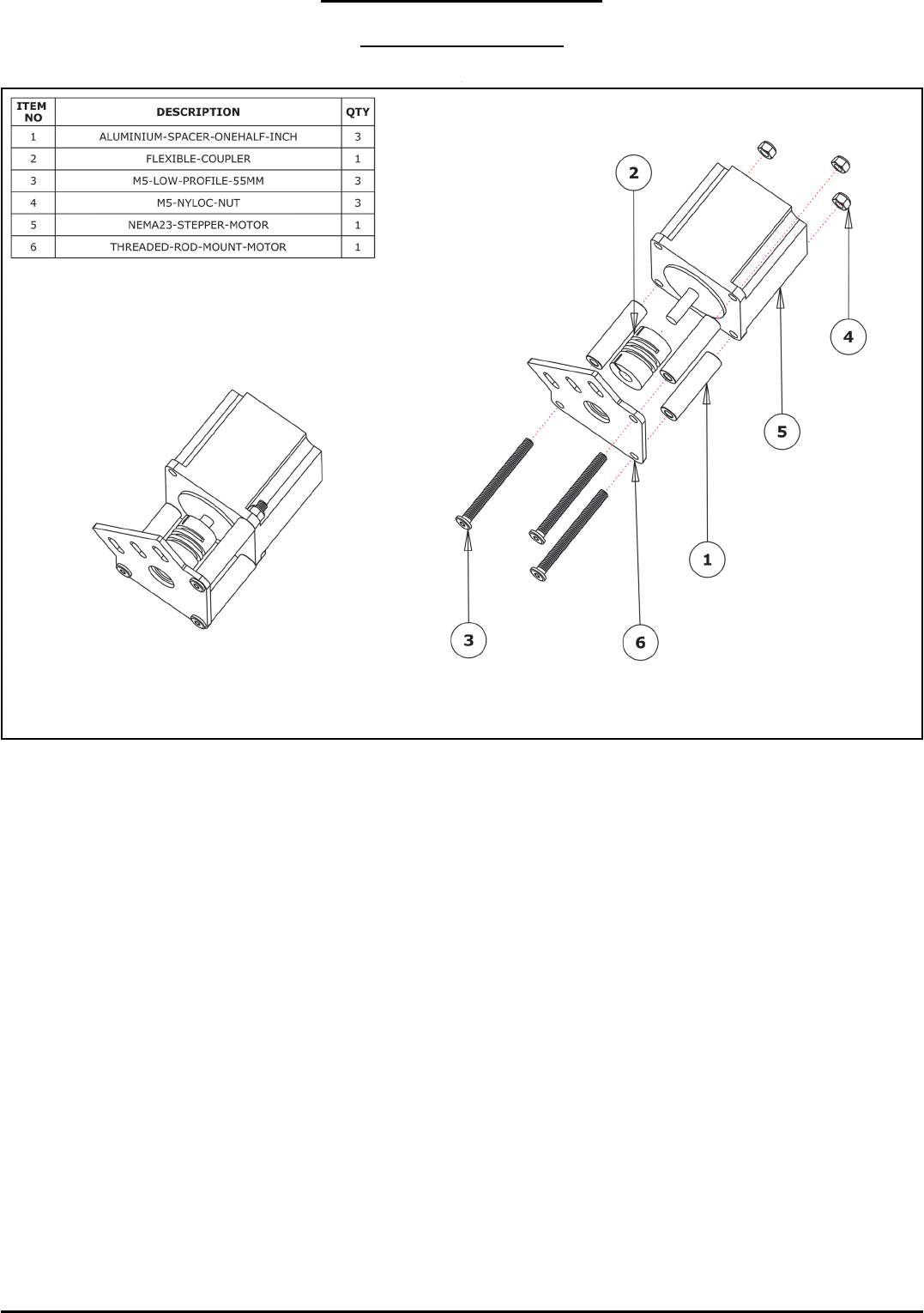 | ITEM NO | DESCRIPTION | QTY |
|---|---|---|
| 1 | ALUMINIUM-SPACER-ONEHALF-INCH | 3 |
| 2 | FLEXIBLE-COUPLER | 1 |
| 3 | M5-LOW-PROFILE-55MM | 3 |
| 4 | M5-NYLOC-NUT | 3 |
| 5 | NEMA23-STEPPER-MOTOR | 1 |
| 6 | THREADED-ROD-MOUNT-MOTOR | 1 |

2

4

5

1

3

6