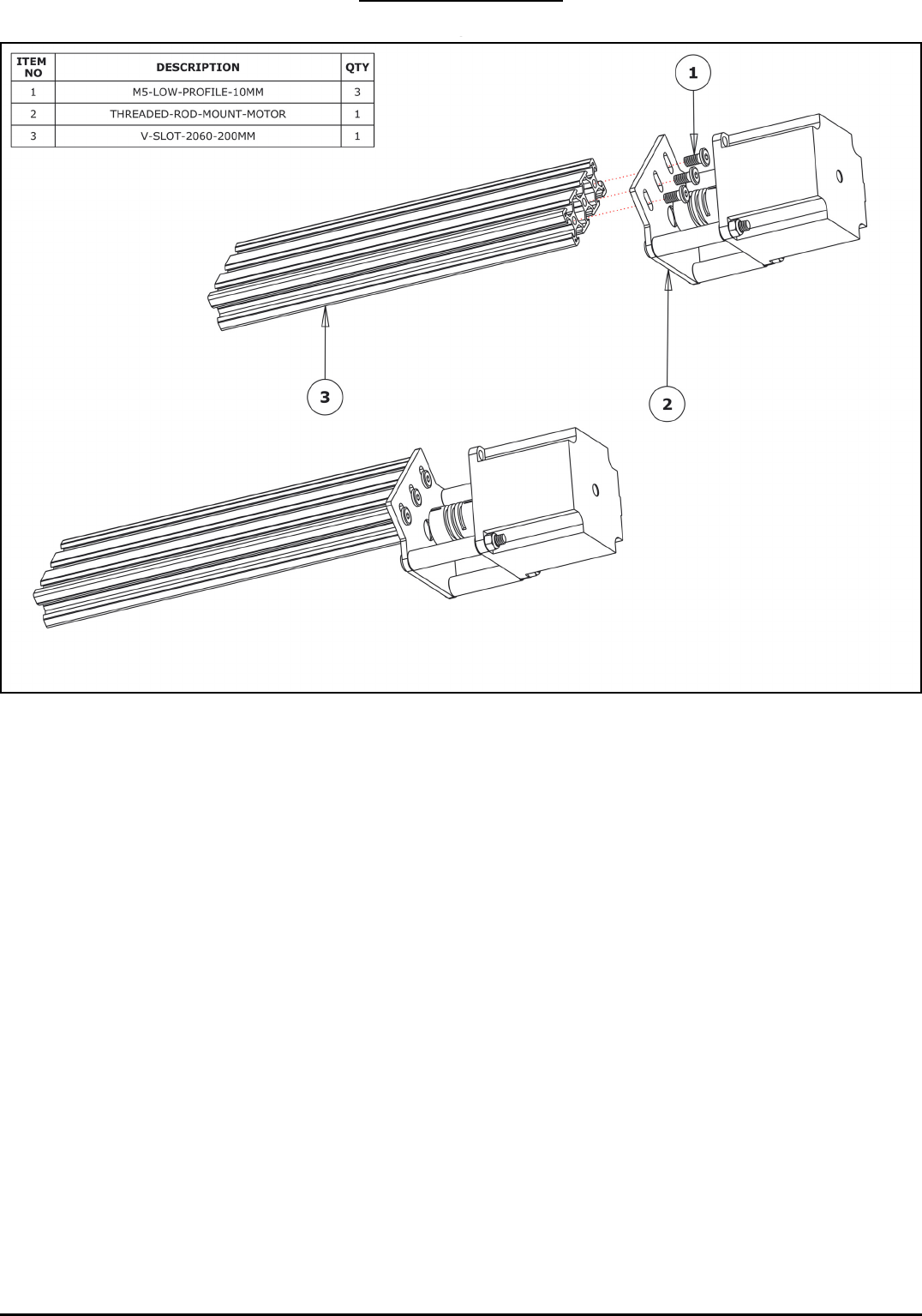 | ITEM NO | DESCRIPTION | QTY |
|---|---|---|
| 1 | M5-LOW-PROFILE-10MM | 3 |
| 2 | THREADED-ROD-MOUNT-MOTOR | 1 |
| 3 | V-SLOT-2060-200MM | 1 |

1

3

2