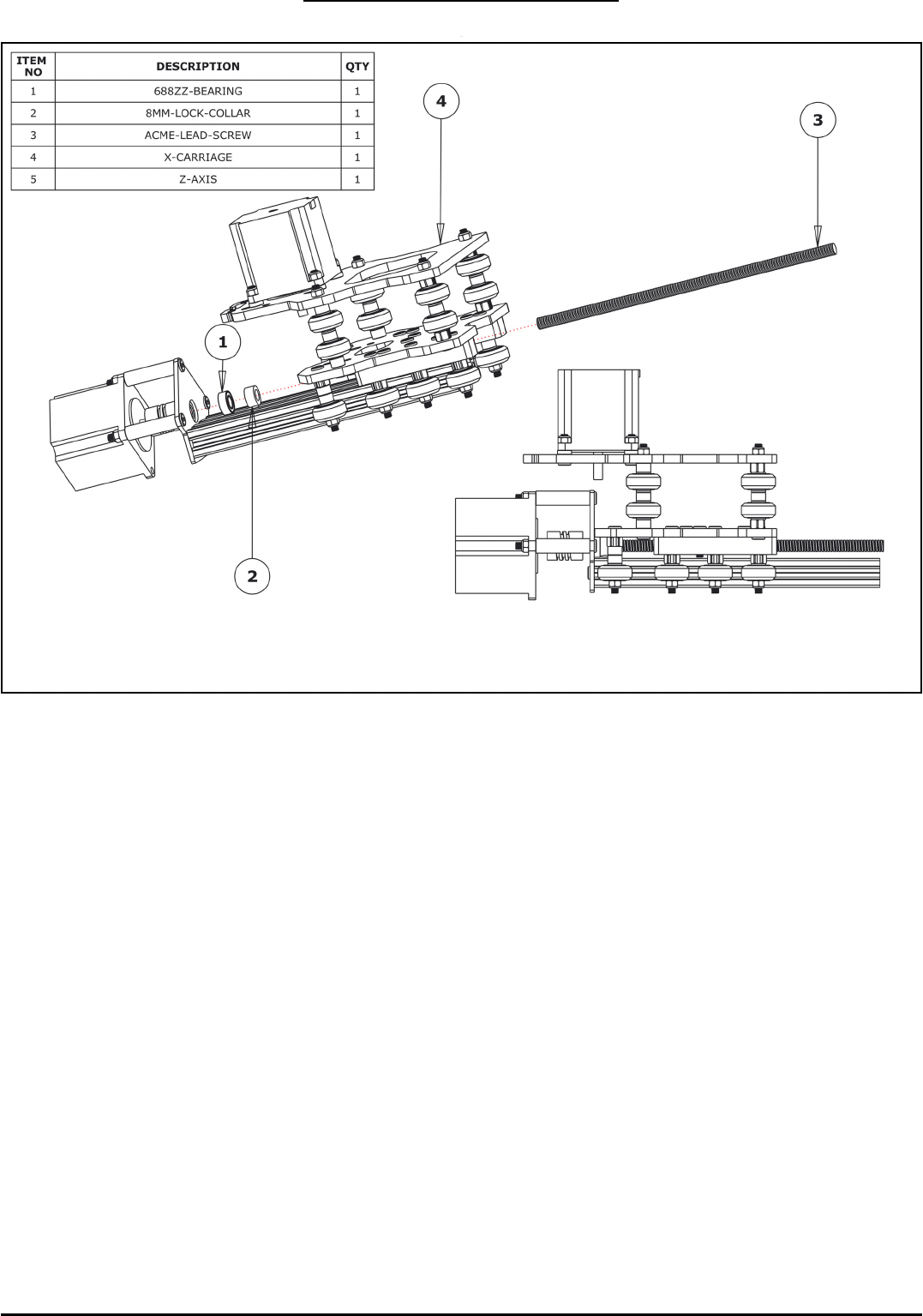 | ITEM NO | DESCRIPTION | QTY |
|---|---|---|
| 1 | 688ZZ-BEARING | 1 |
| 2 | 8MM-LOCK-COLLAR | 1 |
| 3 | ACME-LEAD-SCREW | 1 |
| 4 | X-CARRIAGE | 1 |
| 5 | Z-AXIS | 1 |

4

3

1

2