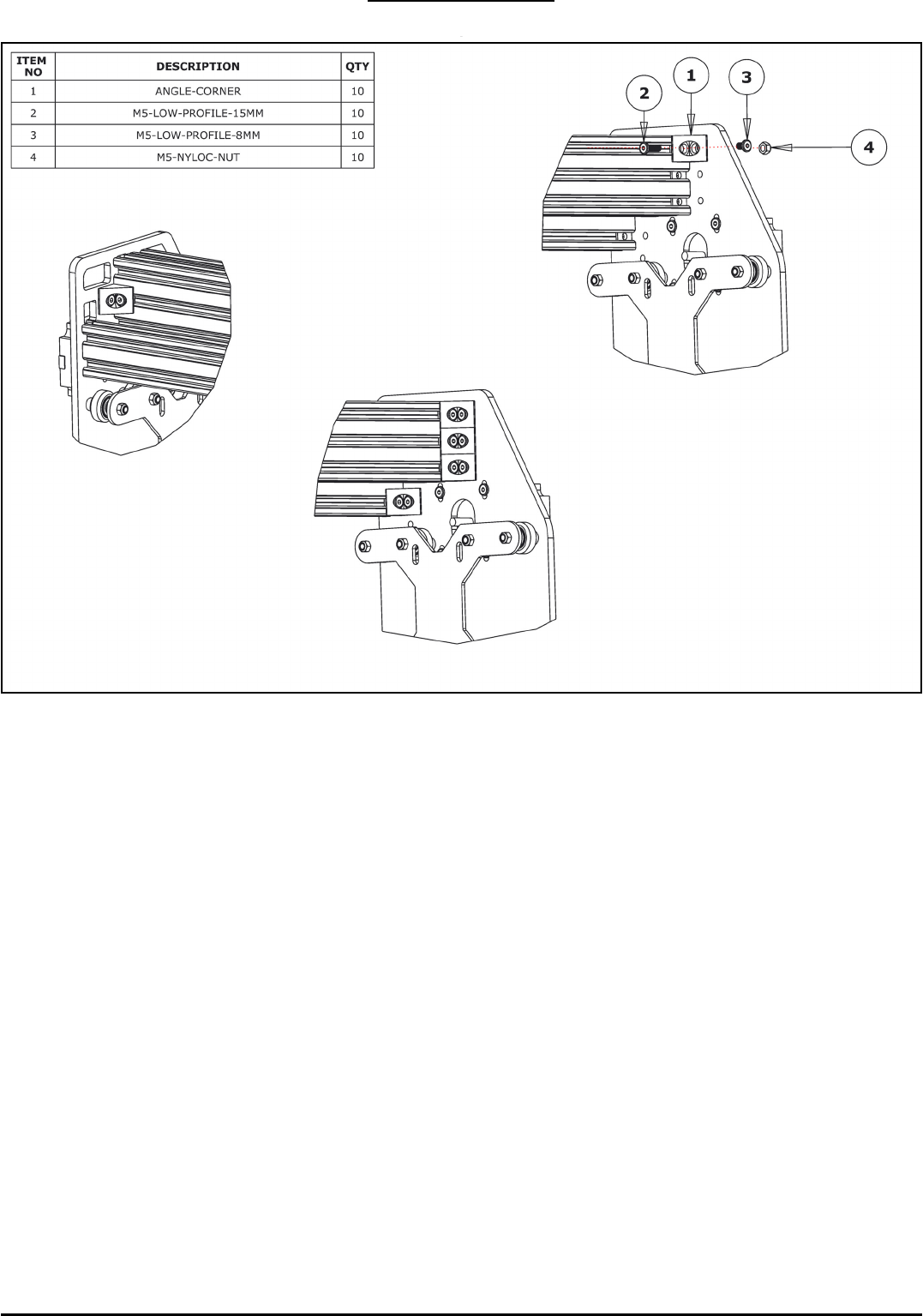 | ITEM NO | DESCRIPTION | QTY |
|---|---|---|
| 1 | ANGLE-CORNER | 10 |
| 2 | M5-LOW-PROFILE-15MM | 10 |
| 3 | M5-LOW-PROFILE-8MM | 10 |
| 4 | M5-NYLOC-NUT | 10 |

2
1
3
4