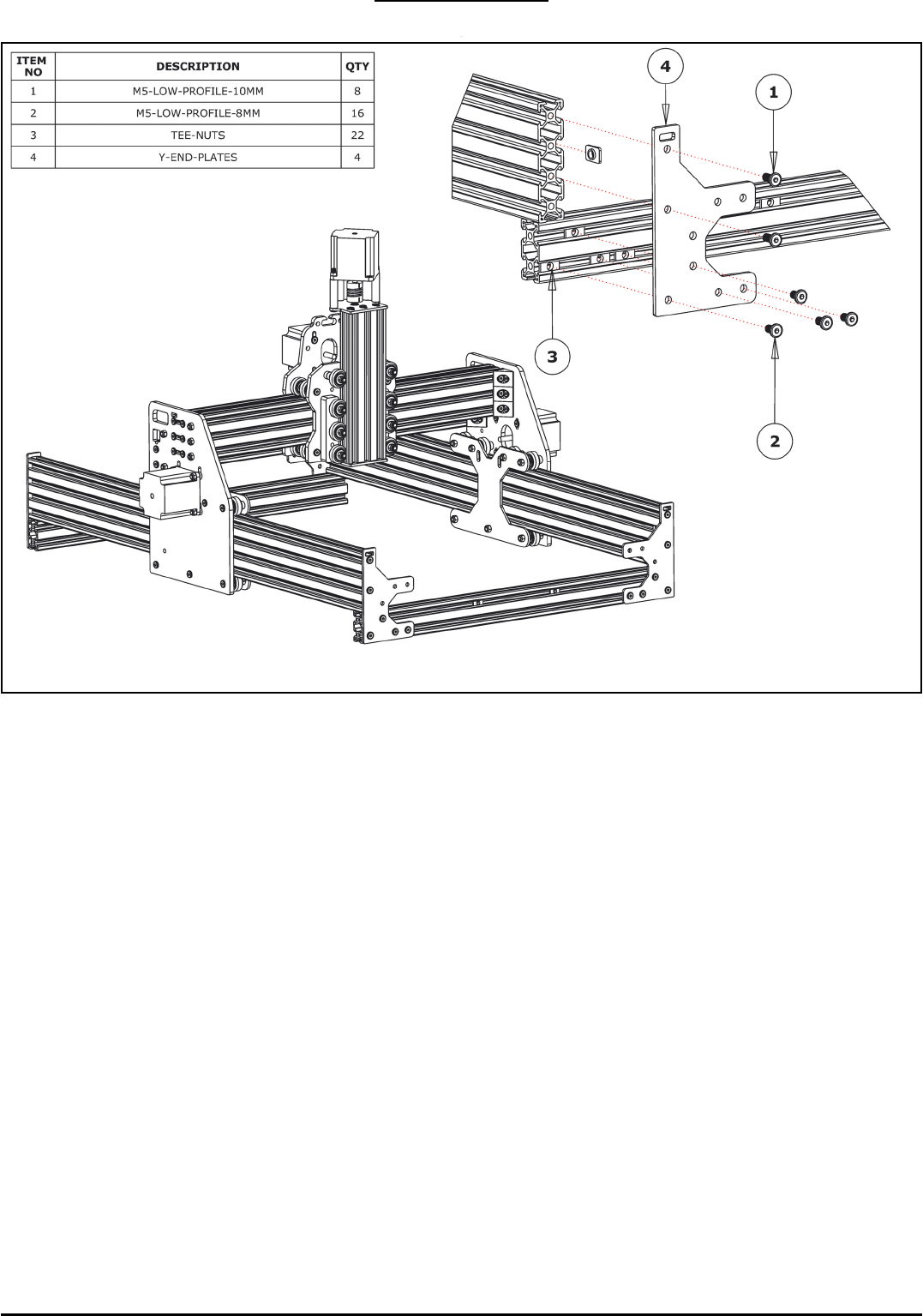 | ITEM NO | DESCRIPTION | QTY |
|---|---|---|
| 1 | M5-LOW-PROFILE-10MM | 8 |
| 2 | M5-LOW-PROFILE-8MM | 16 |
| 3 | TEE-NUTS | 22 |
| 4 | Y-END-PLATES | 4 |

4

1

3

2