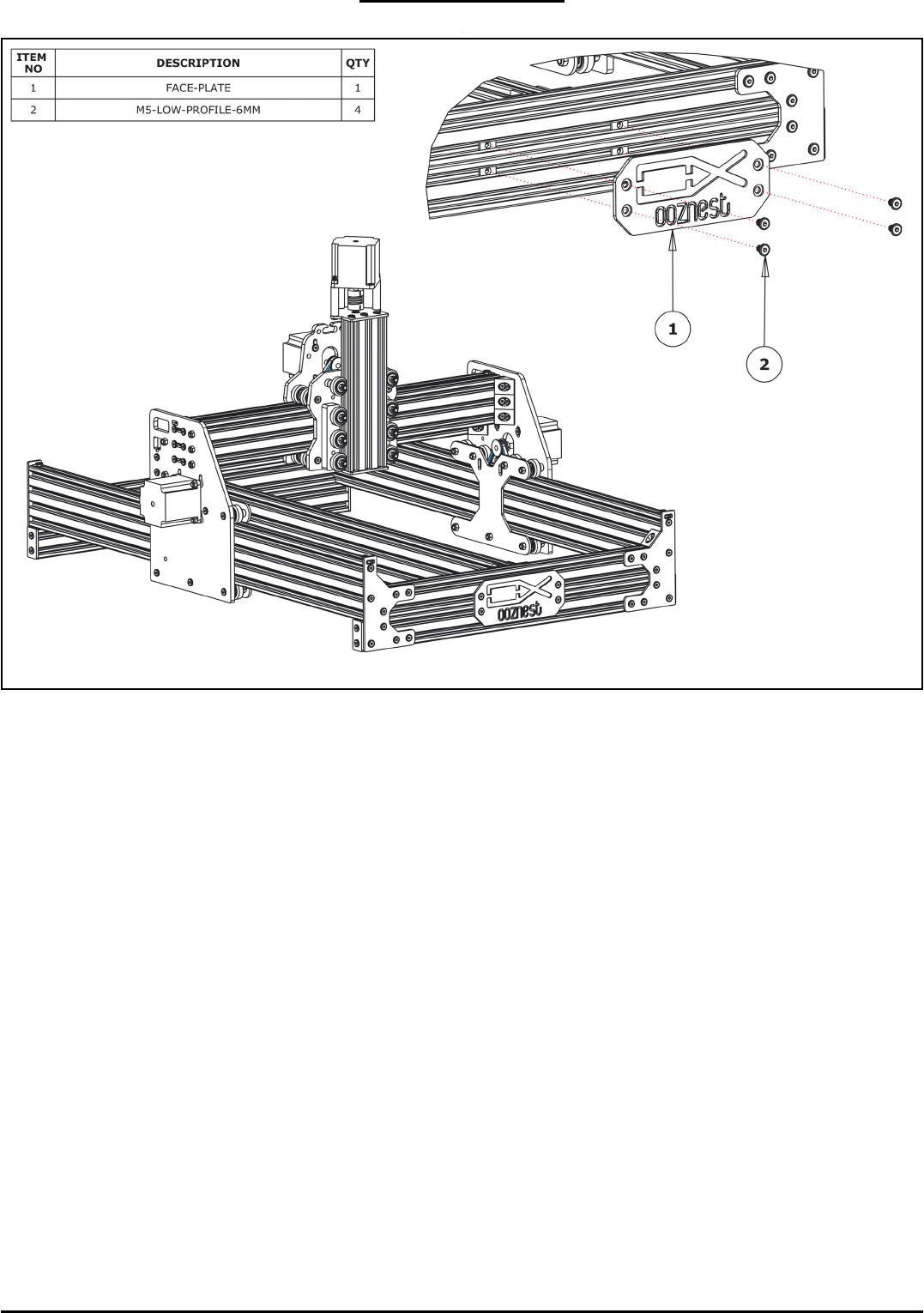 | ITEM NO | DESCRIPTION | QTY |
|---|---|---|
| 1 | FACE-PLATE | 1 |
| 2 | M5-LOW-PROFILE-6MM | 4 |

ooznest

1

2

ooznest