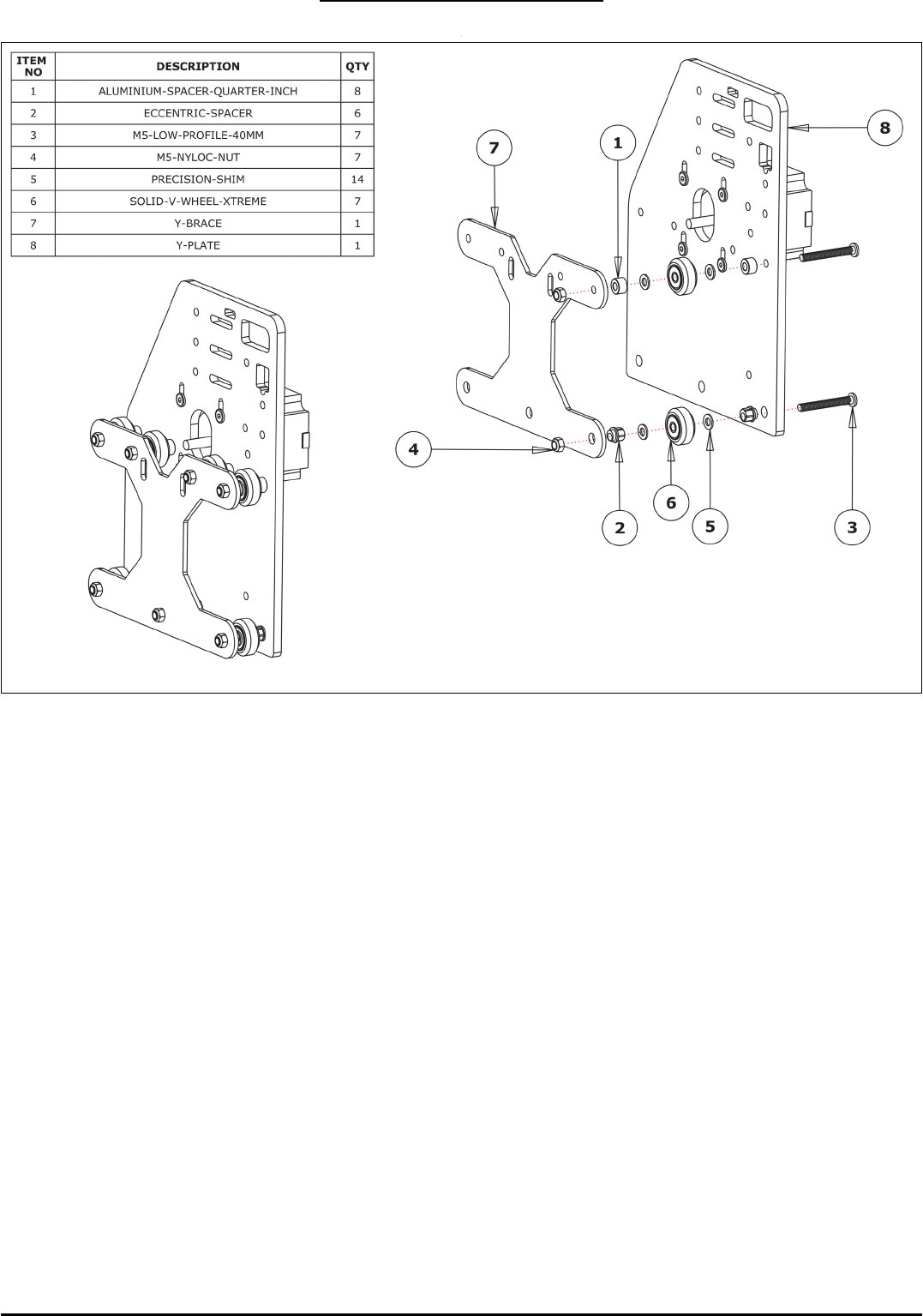 | ITEM NO | DESCRIPTION | QTY |
|---|---|---|
| 1 | ALUMINIUM-SPACER-QUARTER-INCH | 8 |
| 2 | ECCENTRIC-SPACER | 6 |
| 3 | M5-LOW-PROFILE-40MM | 7 |
| 4 | M5-NYLOC-NUT | 7 |
| 5 | PRECISION-SHIM | 14 |
| 6 | SOLID-V-WHEEL-XTREME | 7 |
| 7 | Y-BRACE | 1 |
| 8 | Y-PLATE | 1 |

7
1
8
4
2
6
5
3