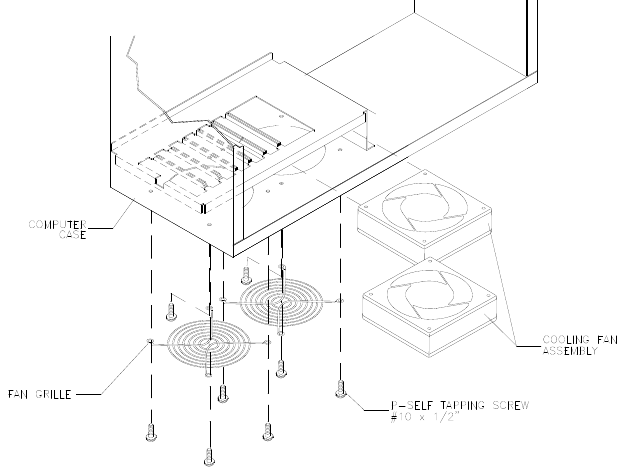 COMPUTER CASE

COOLING FAN ASSEMBLY

FAN GRILLE

P-SELF TAPPING SCREW #10 x 1/2"