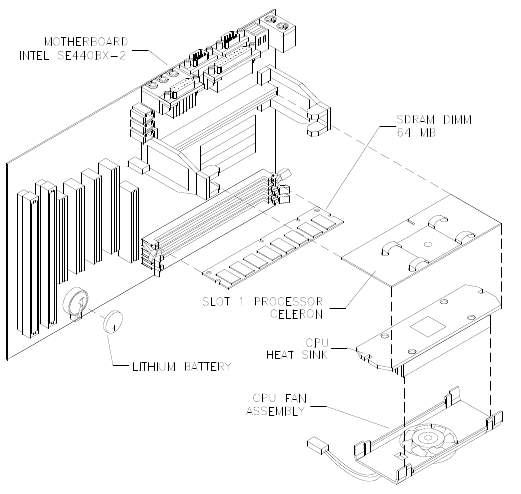 MOTHERBOARD
INTEL SE440BX-2

SDRAM DIMM
64 MB

SLOT 1 PROCESSOR
CELERON

CPU
HEAT SINK

LITHIUM BATTERY

CPU FAN
ASSEMBLY