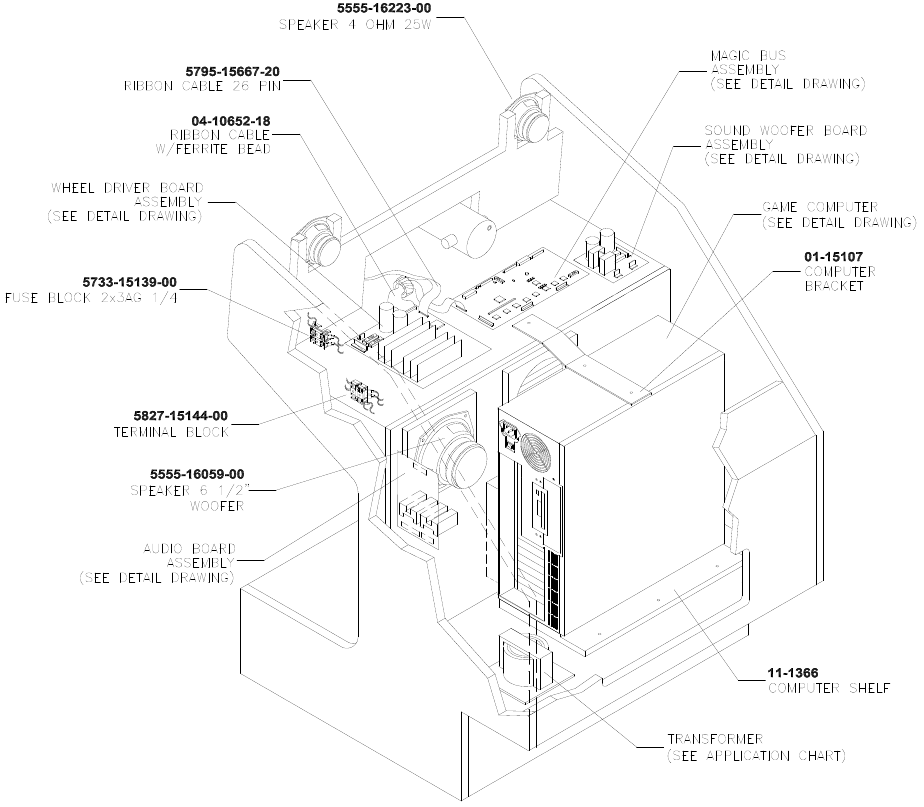 5555-16223-00
SPEAKER 4 OHM 25W

5795-15667-20
RIBBON CABLE 26 PIN

04-10652-18
RIBBON CABLE W/FERRITE BEAD

WHEEL DRIVER BOARD ASSEMBLY (SEE DETAIL DRAWING)

5733-15139-00
FUSE BLOCK 2x3AG 1/4

5827-15144-00
TERMINAL BLOCK

5555-16059-00
SPEAKER 6 1/2" WOOFER

AUDIO BOARD ASSEMBLY (SEE DETAIL DRAWING)

MAGIC BUS ASSEMBLY (SEE DETAIL DRAWING)

SOUND WOOFER BOARD ASSEMBLY (SEE DETAIL DRAWING)

GAME COMPUTER (SEE DETAIL DRAWING)

01-15107
COMPUTER BRACKET

11-1366
COMPUTER SHELF

TRANSFORMER (SEE APPLICATION CHART)