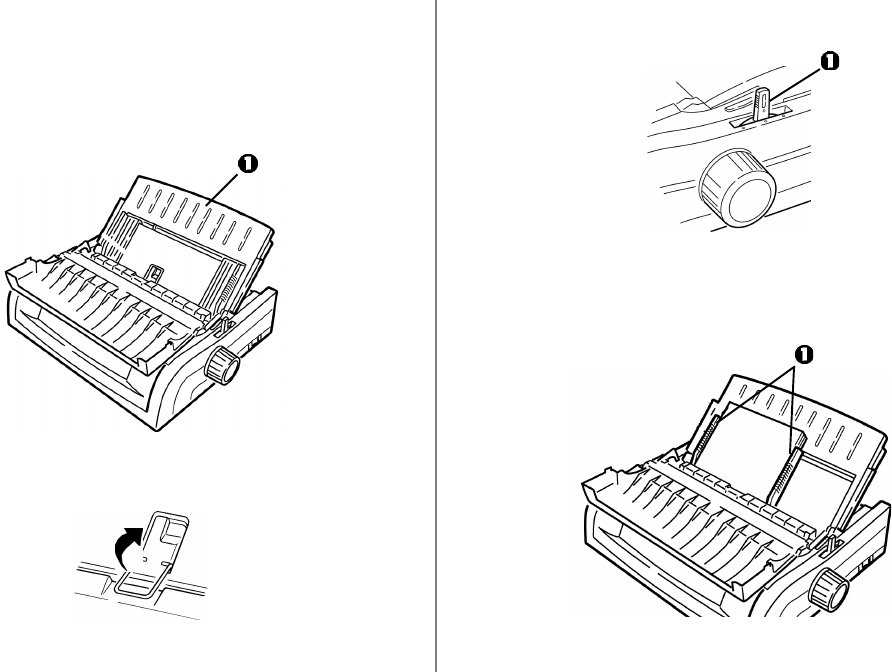 1

1

1