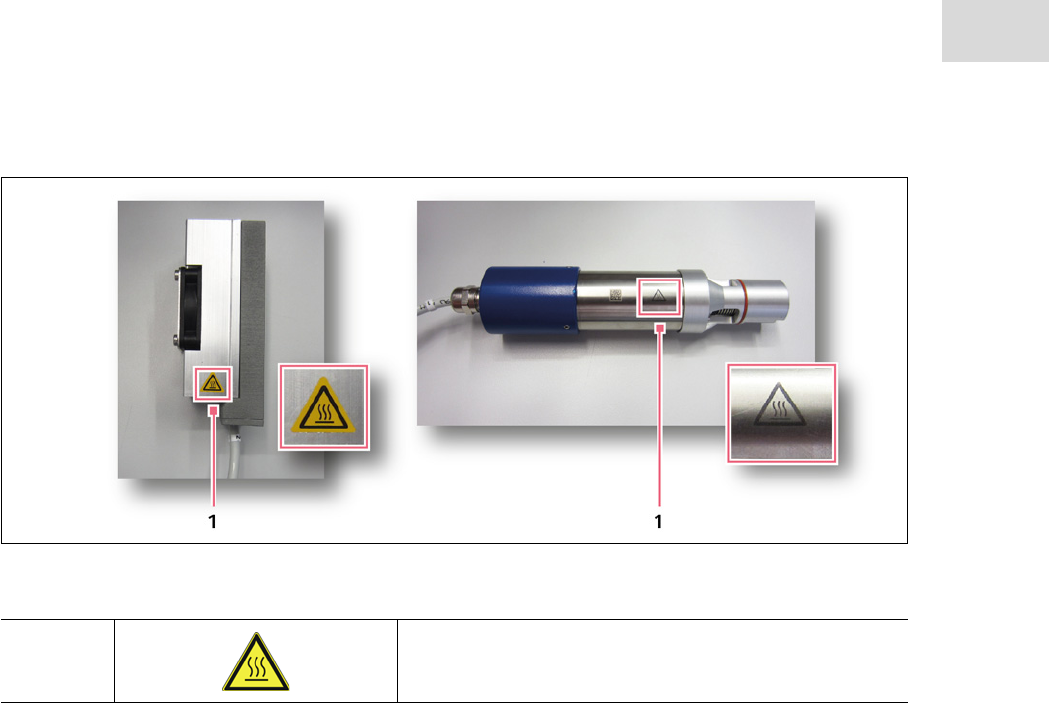 1

1