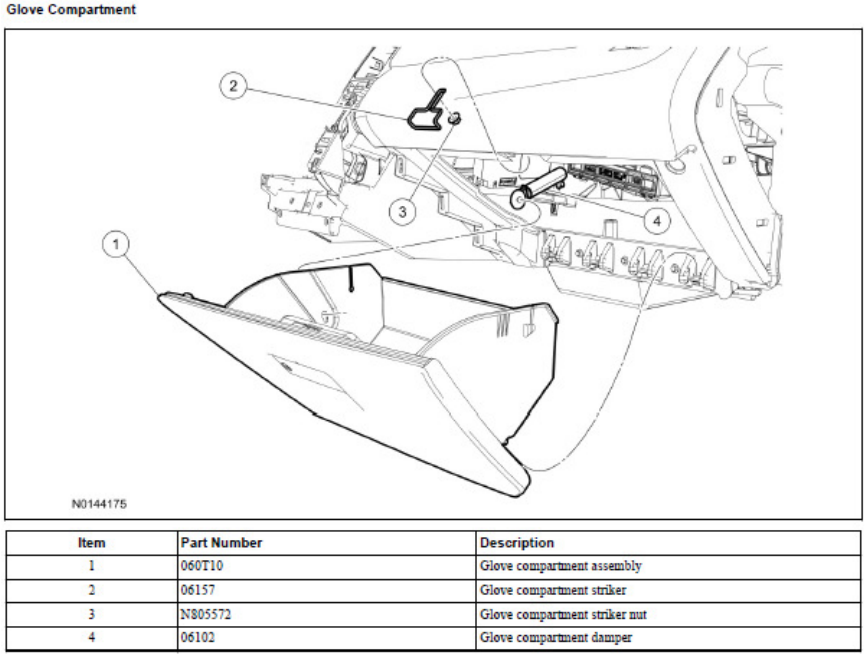 Glove Compartment

2

3

4

1

N0144175

| Item | Part Number | Description |
|---|---|---|
| 1 | 060T10 | Glove compartment assembly |
| 2 | 06157 | Glove compartment striker |
| 3 | N805572 | Glove compartment striker nut |
| 4 | 06102 | Glove compartment damper |