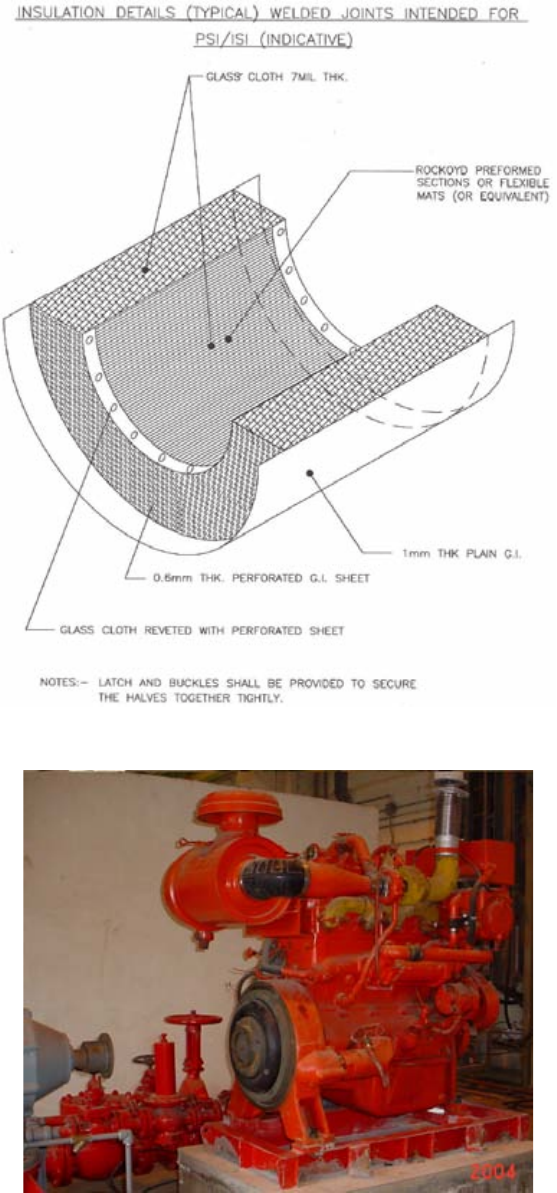 INSULATION DETAILS (TYPICAL) WELDED JOINTS INTENDED FOR PSI/ISI (INDICATIVE)

GLASS CLOTH 7MIL THK.

ROCKOYD PREFORMED SECTIONS OR FLEXIBLE MATS (OR EQUIVALENT)

1mm THK PLAIN G.I.

0.6mm THK. PERFORATED G.I. SHEET

GLASS CLOTH REVETED WITH PERFORATED SHEET

NOTES:- LATCH AND BUCKLES SHALL BE PROVIDED TO SECURE THE HALVES TOGETHER TIGHTLY.

2004