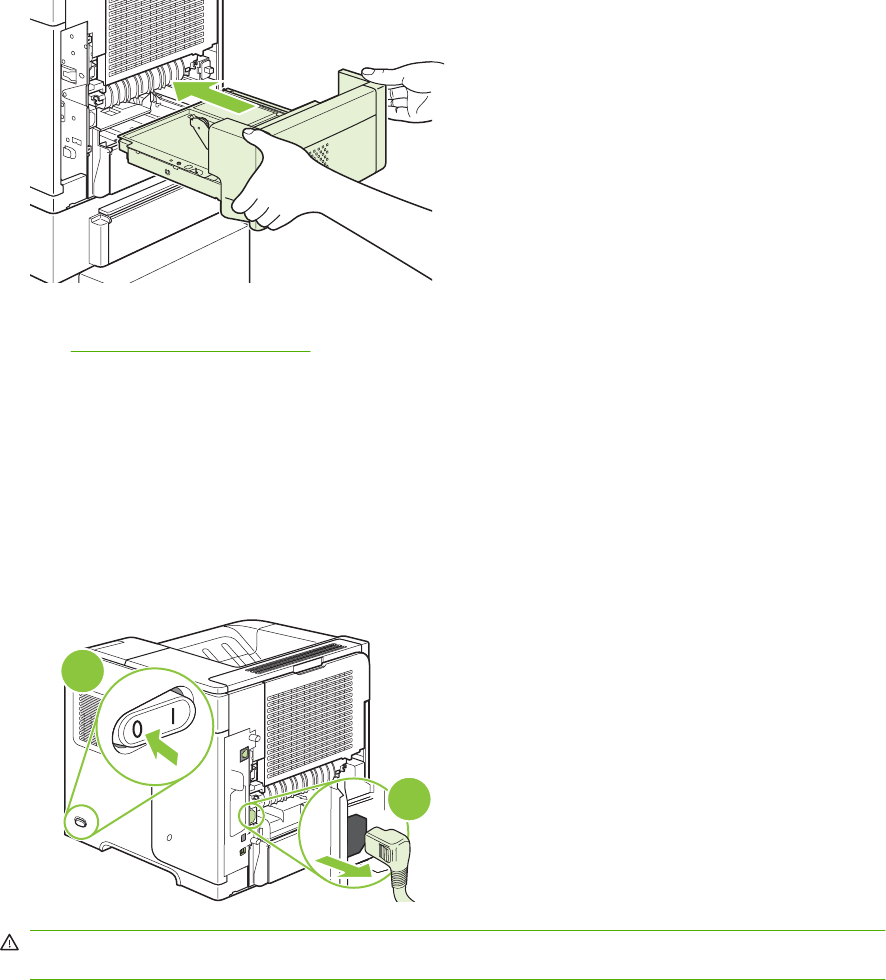 0

I