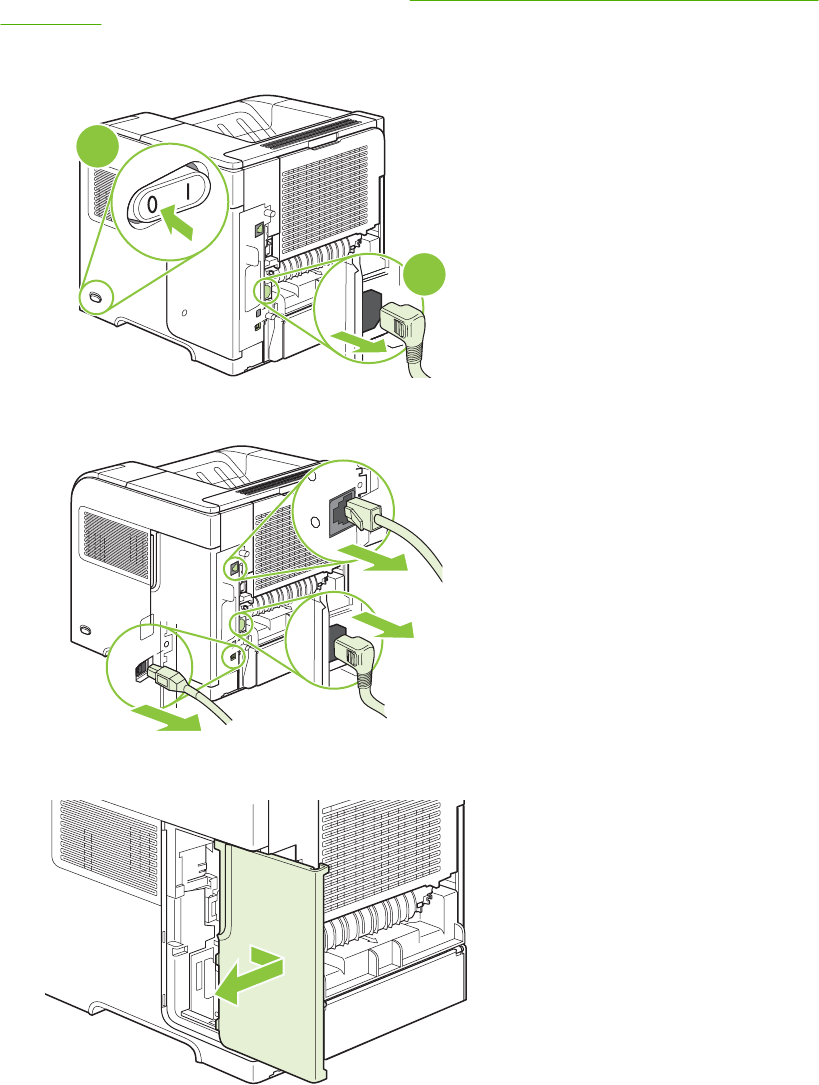 0

I