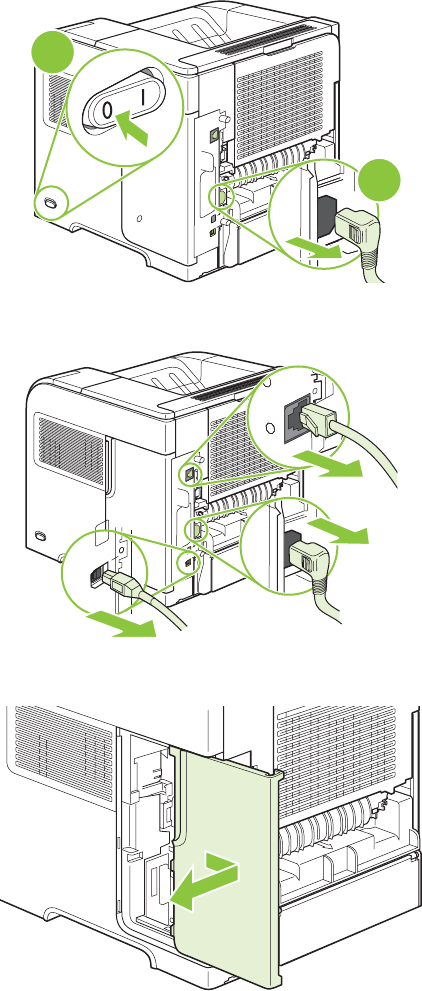 0 I