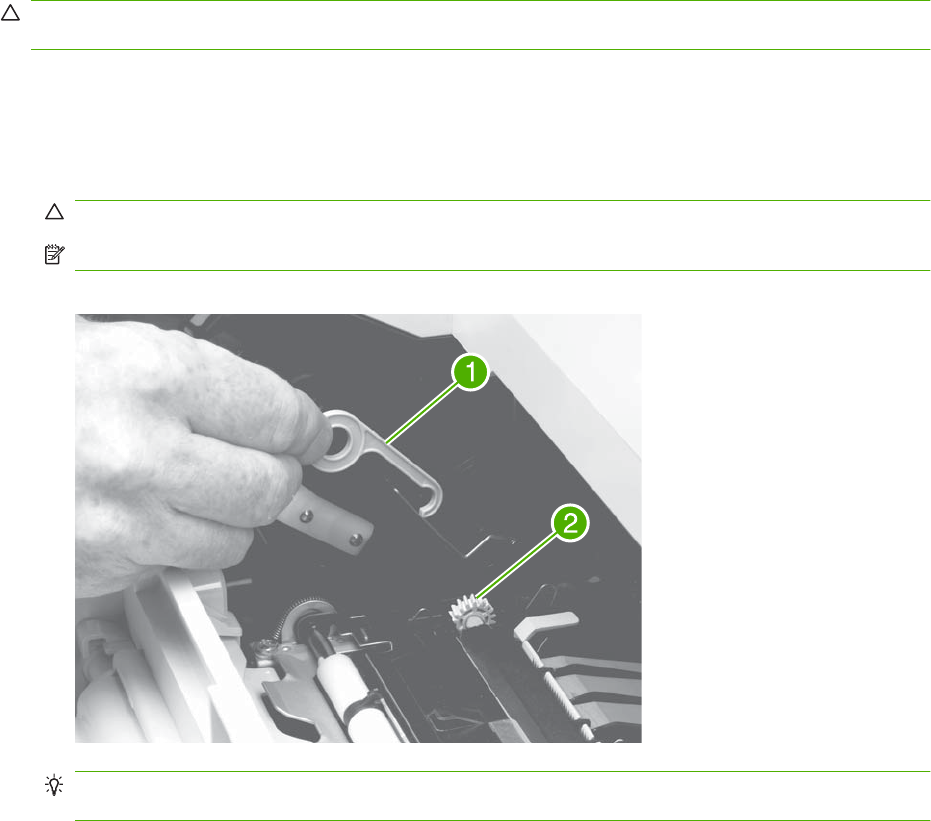 1

2