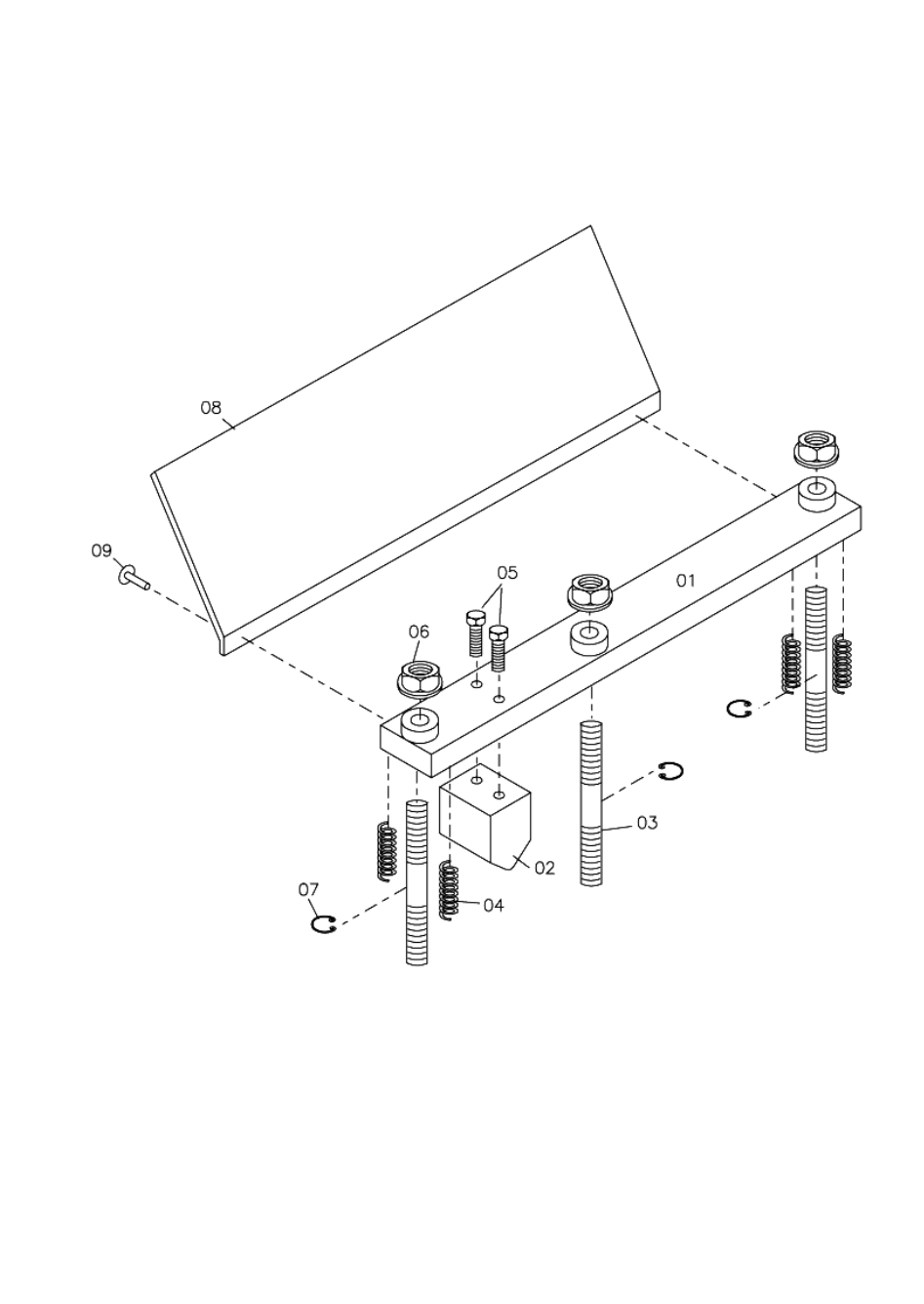 08

09

05

01

06

03

02

07

04