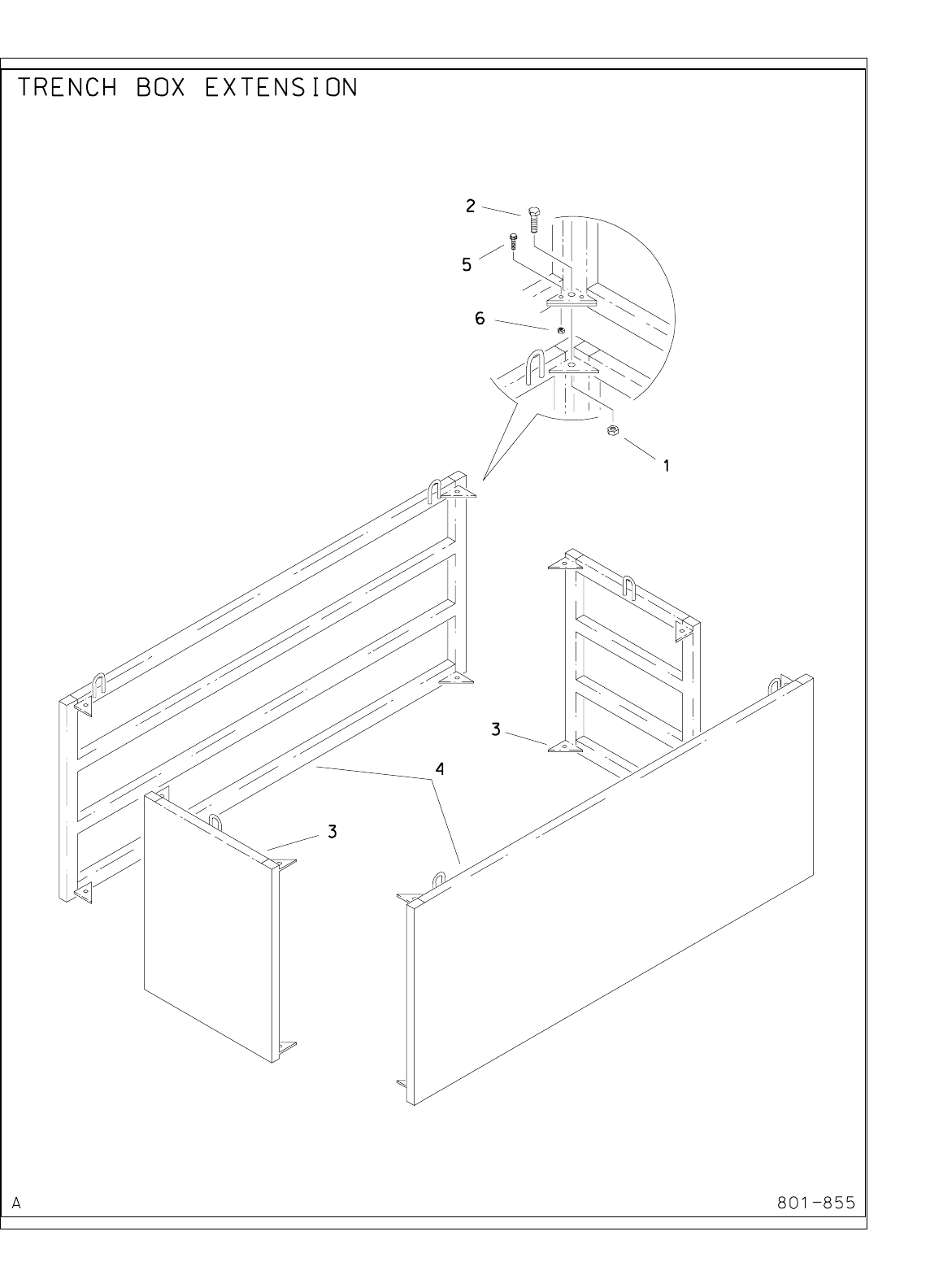 TRENCH BOX EXTENSION

2
5
6
1
3
4
3

A

801-855