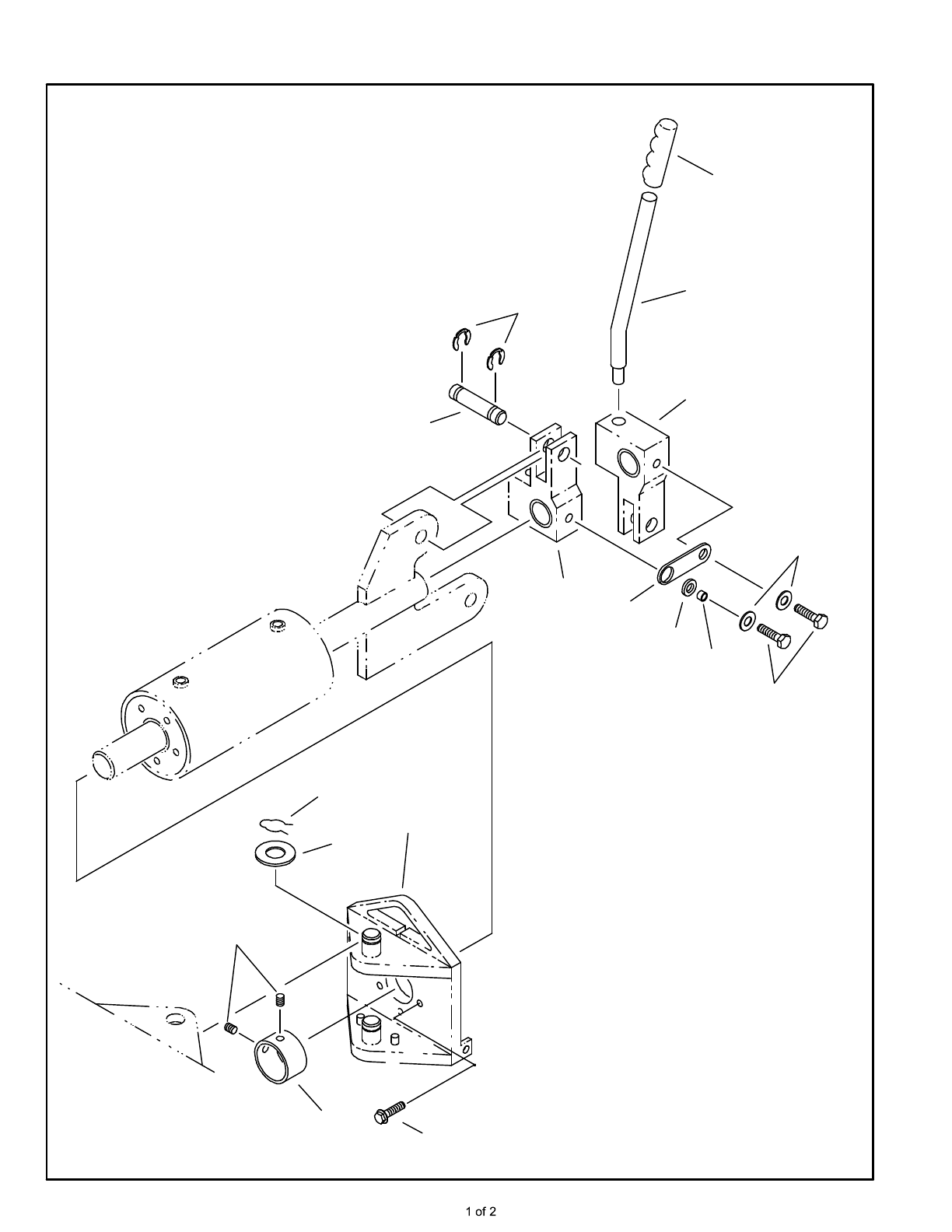 1 of 2