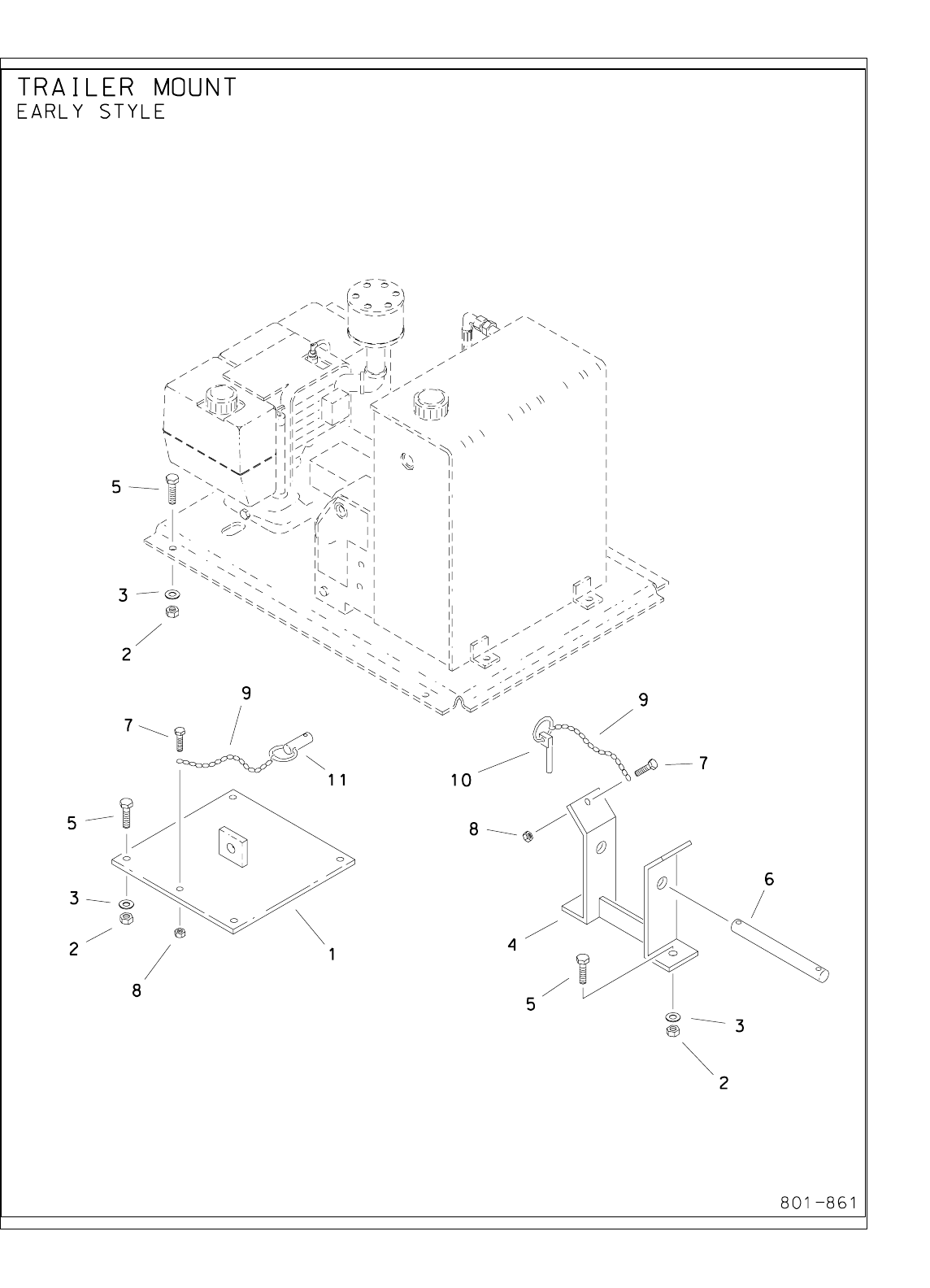 TRAILER MOUNT
EARLY STYLE

5
3
2

9
7
11
5
3
2
8
1

9
10
7
8
6
4
5
3
2

801-861