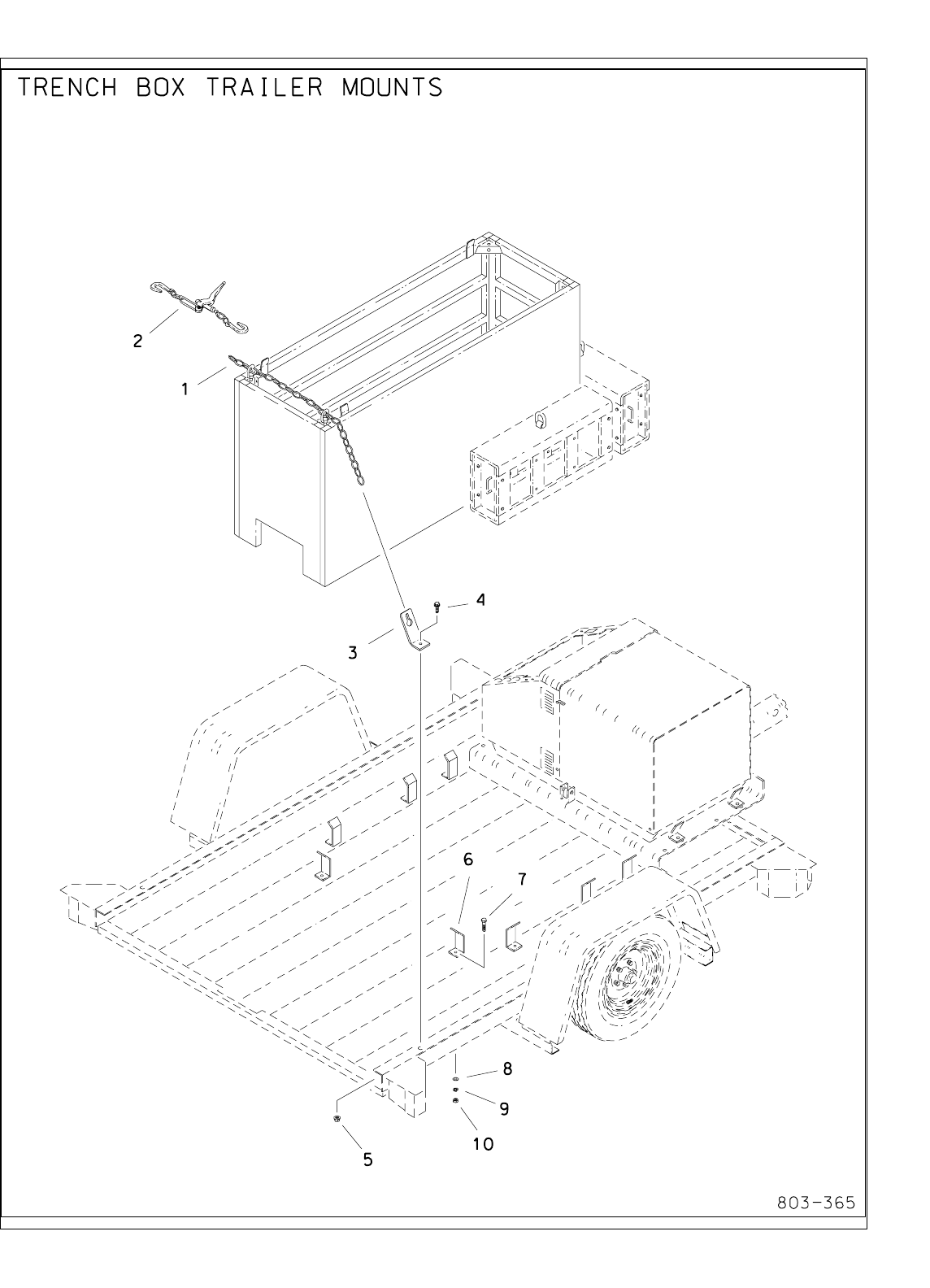 TRENCH BOX TRAILER MOUNTS

2

1

4

3

6

7

8

9

10

5

803-365