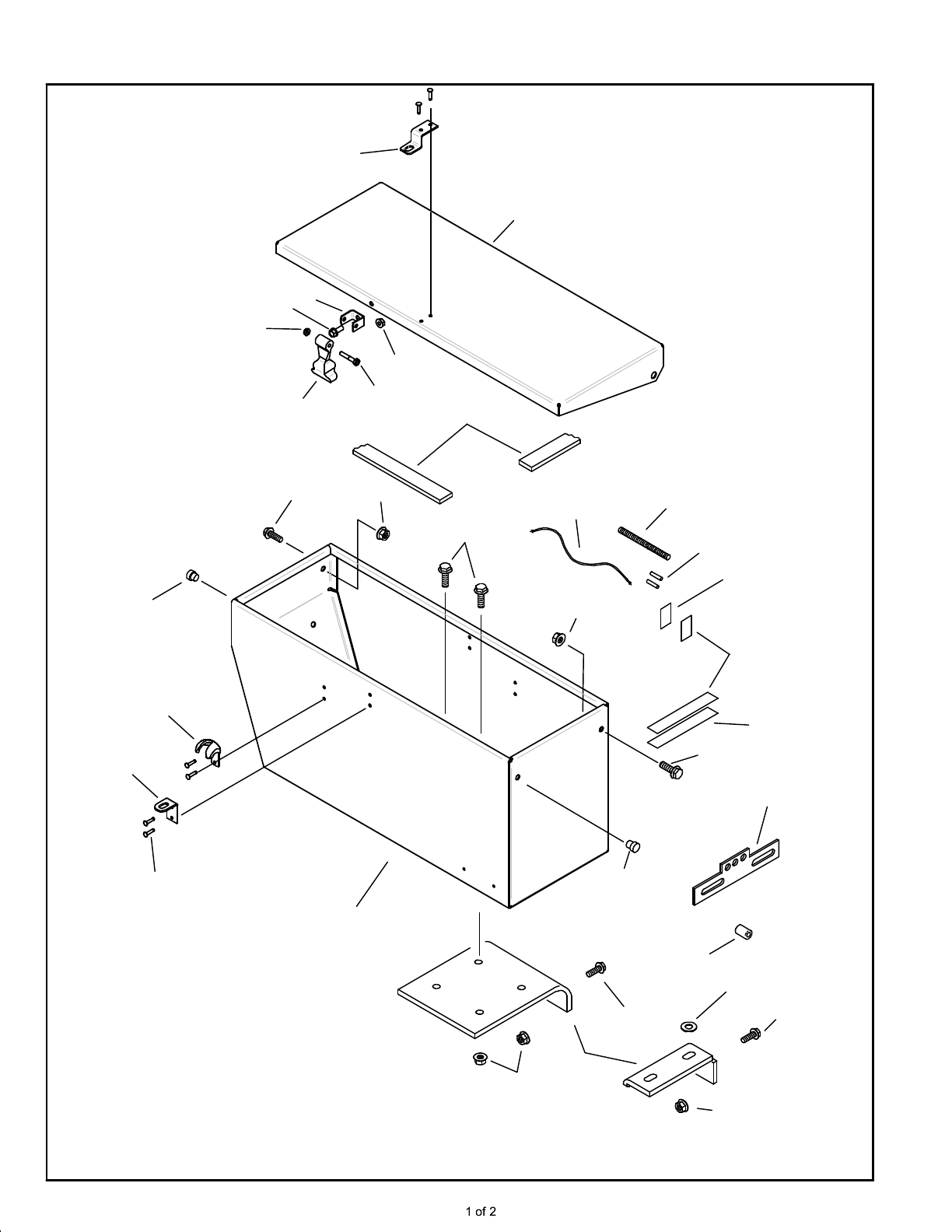 1 of 2