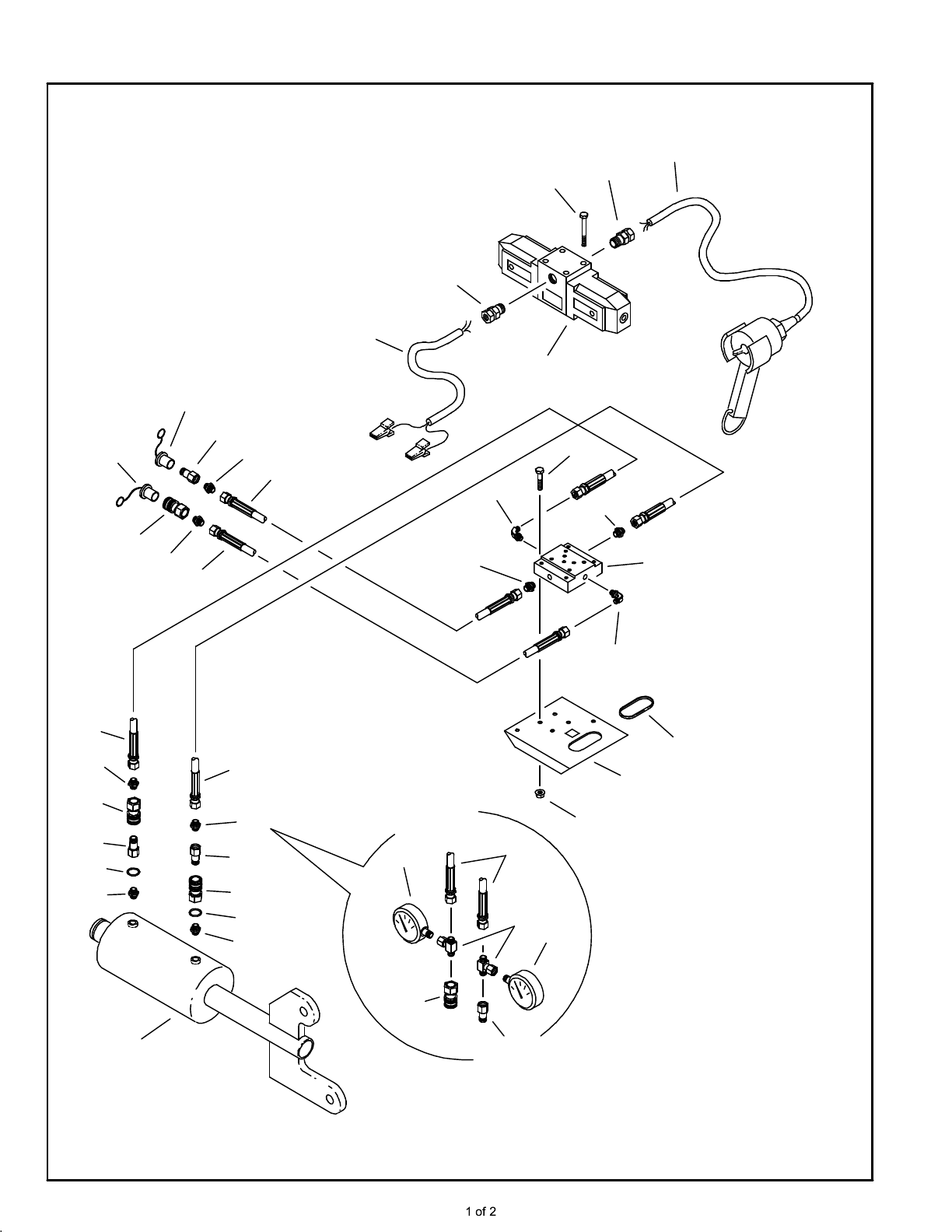 1 of 2