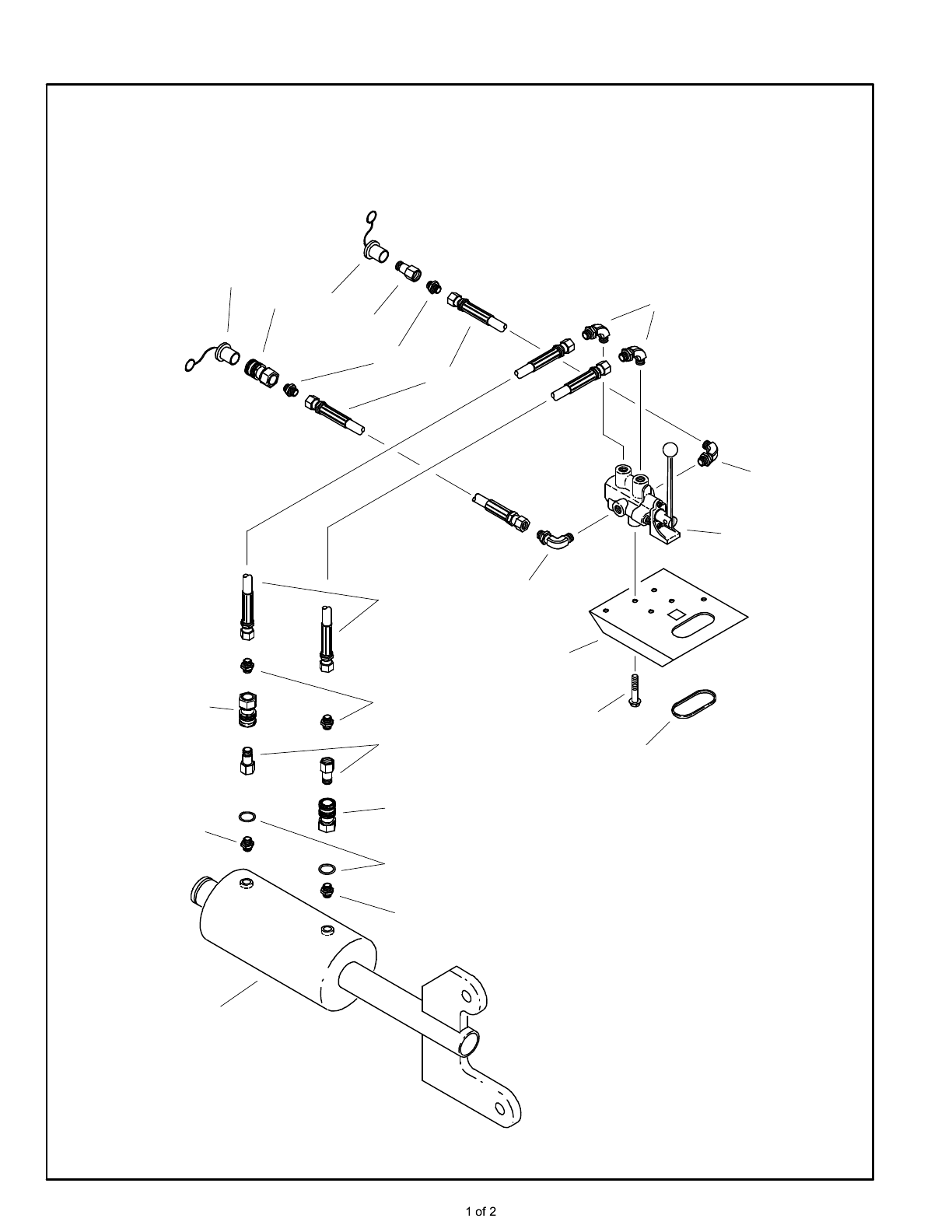 1 of 2