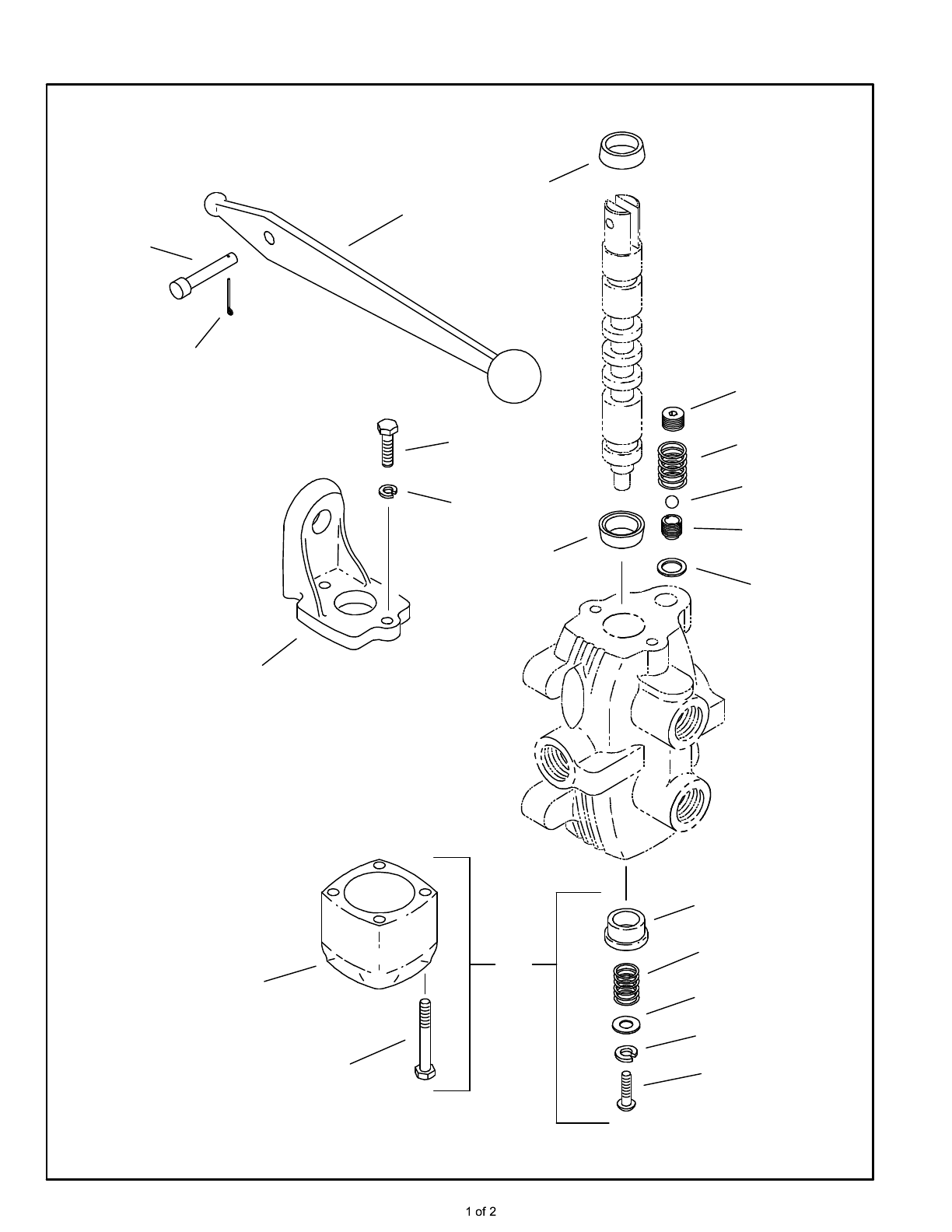 1 of 2