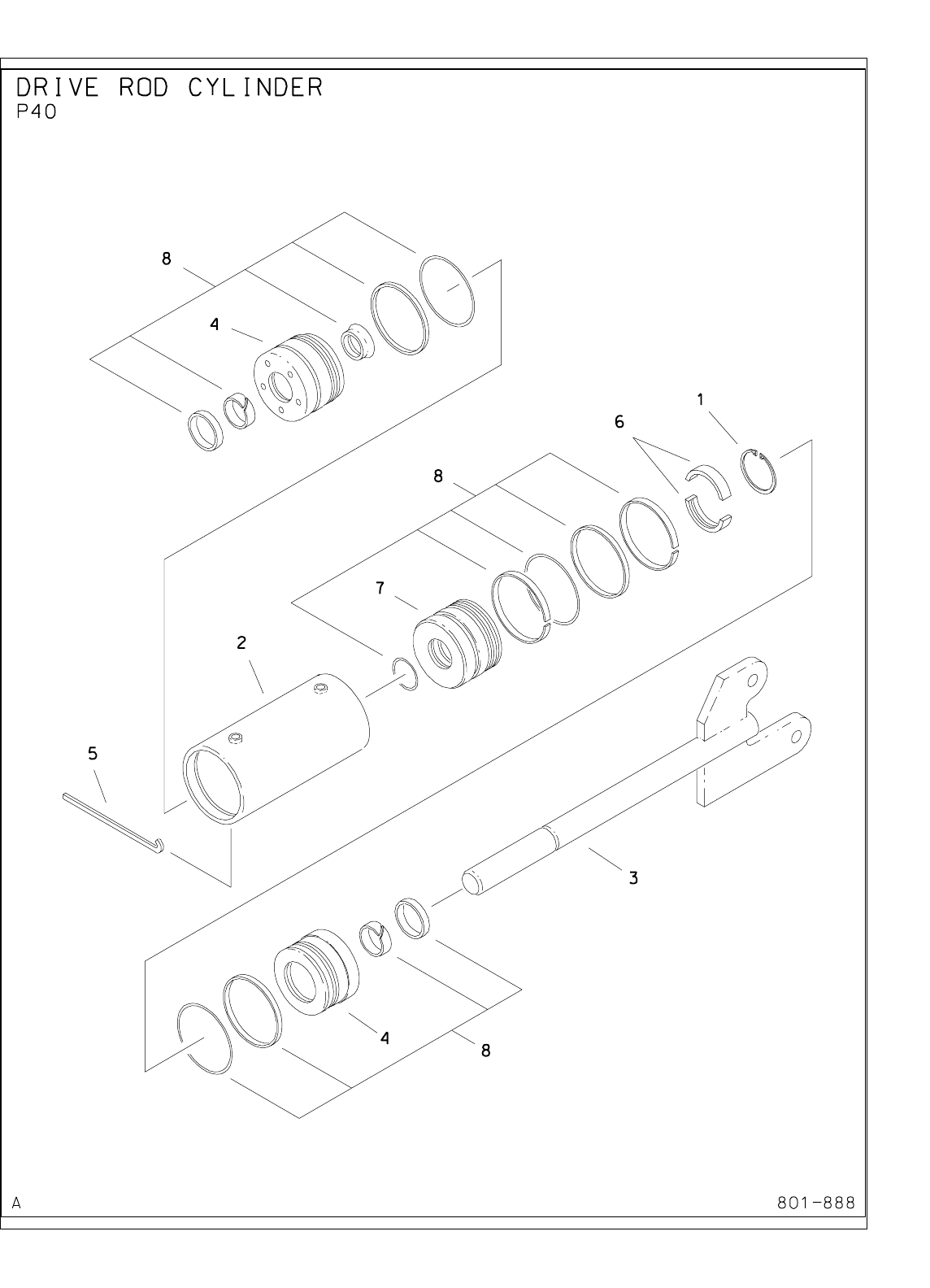 DRIVE ROD CYLINDER
P40

8
4
1
6
8
7
2
5
3
4
8

A

801-888