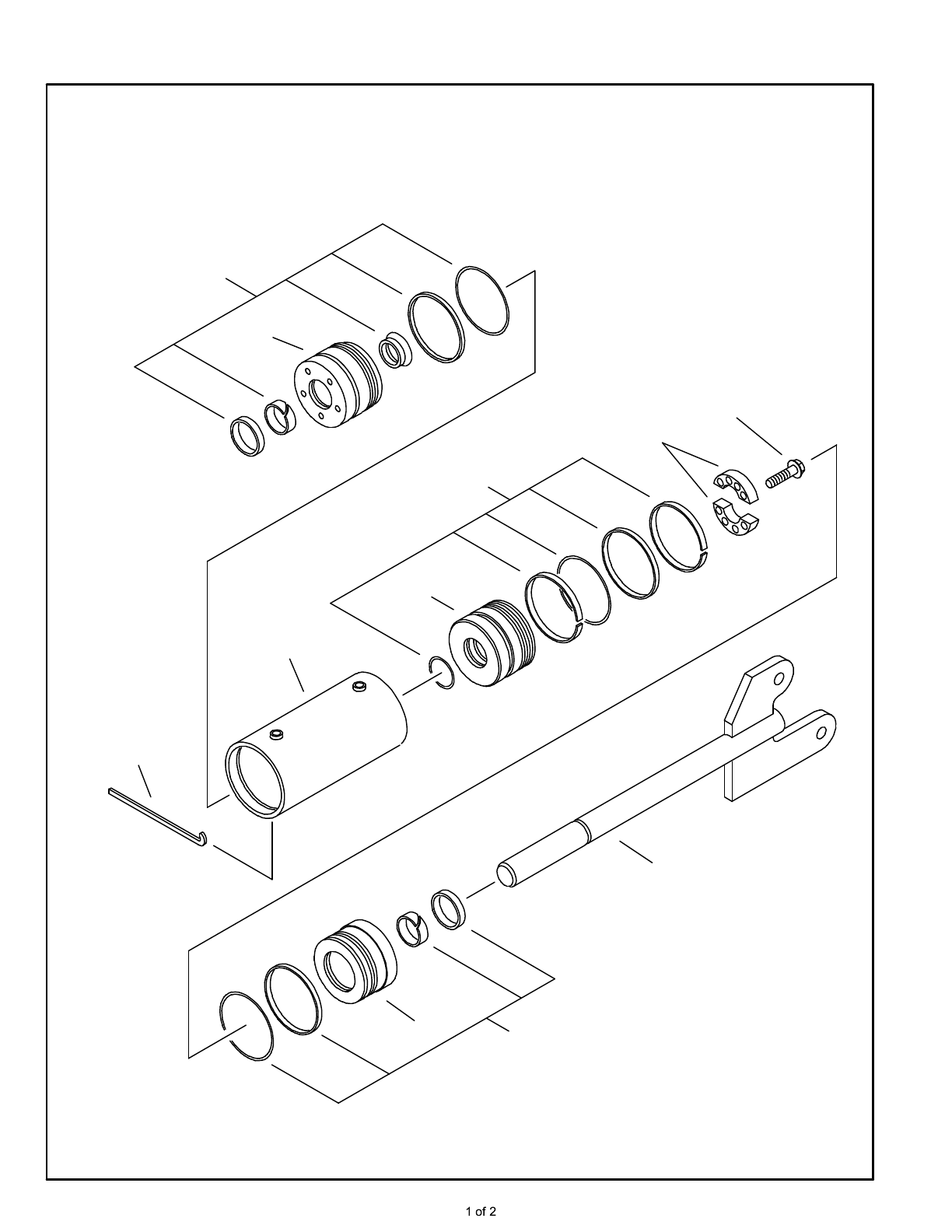 1 of 2