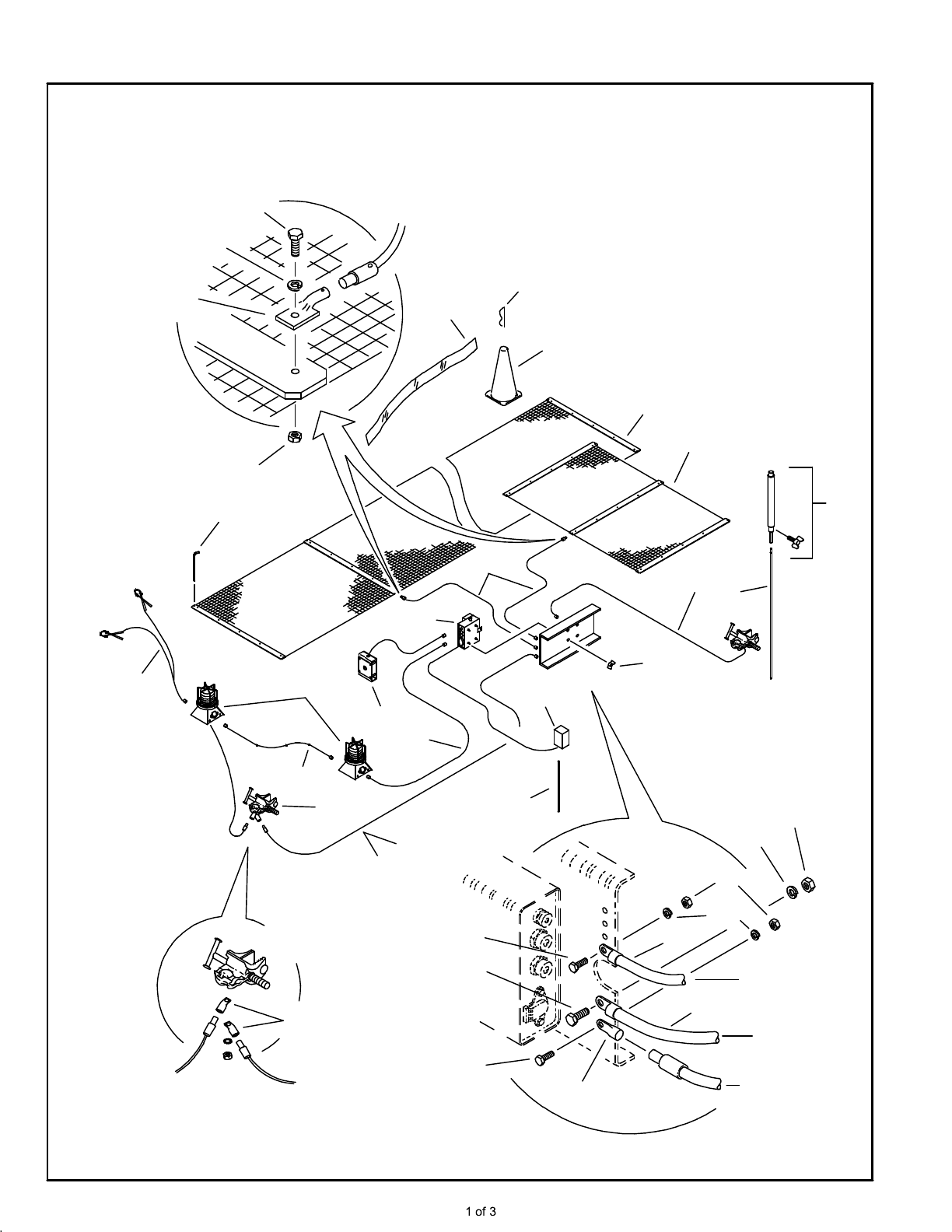 1 of 3