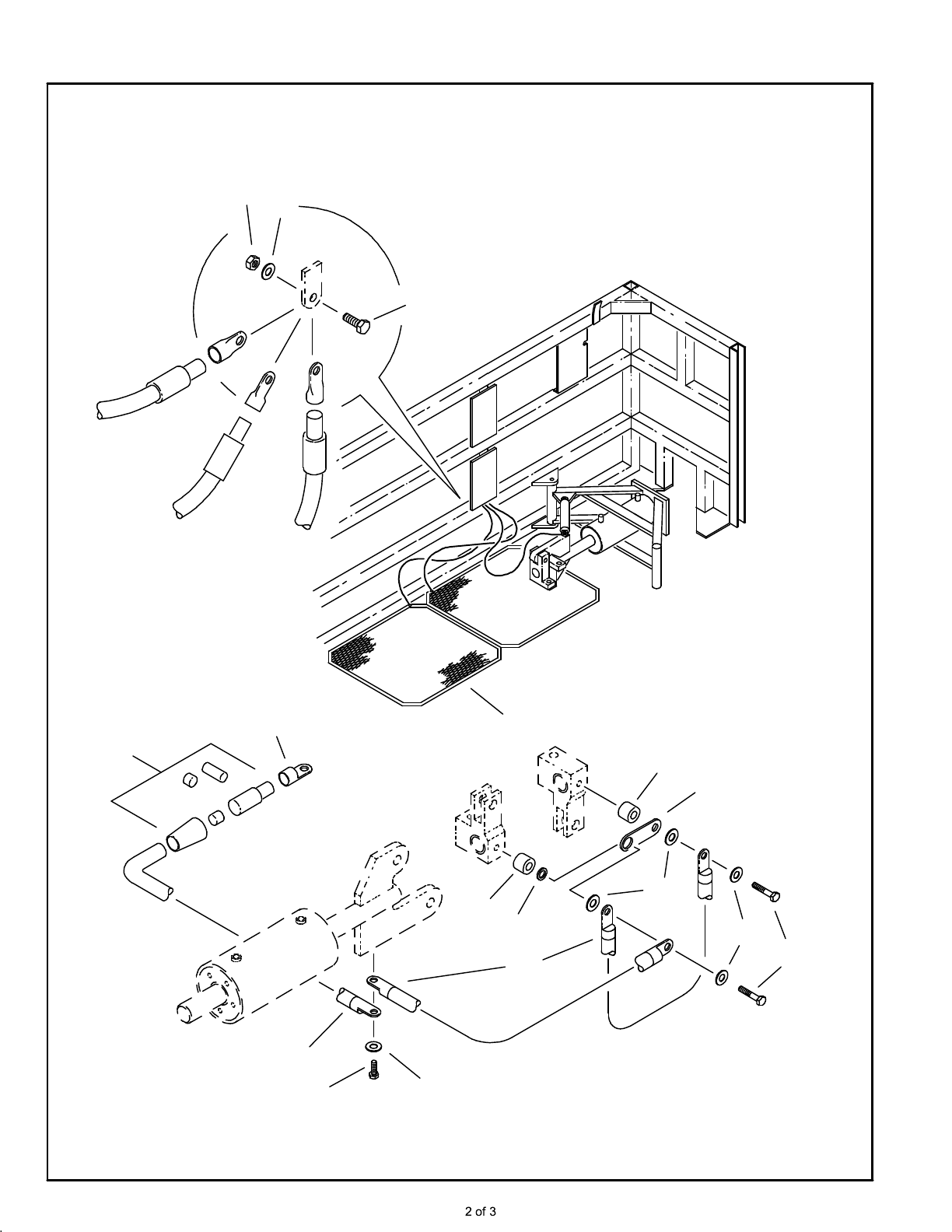 2 of 3