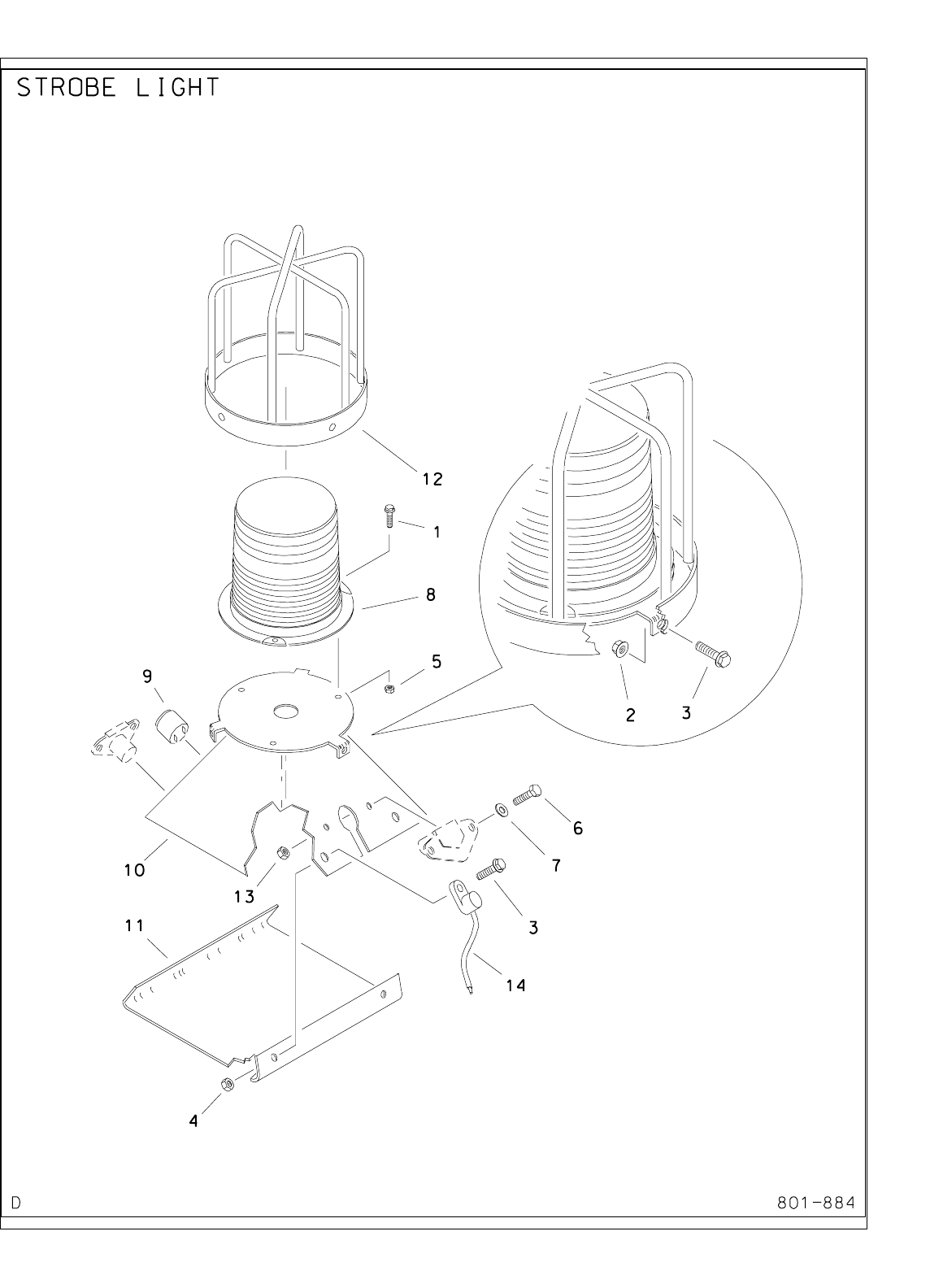 STROBE LIGHT

12
1
8
5
9
2
3
6
7
10
13
3
11
14
4

D

801-884