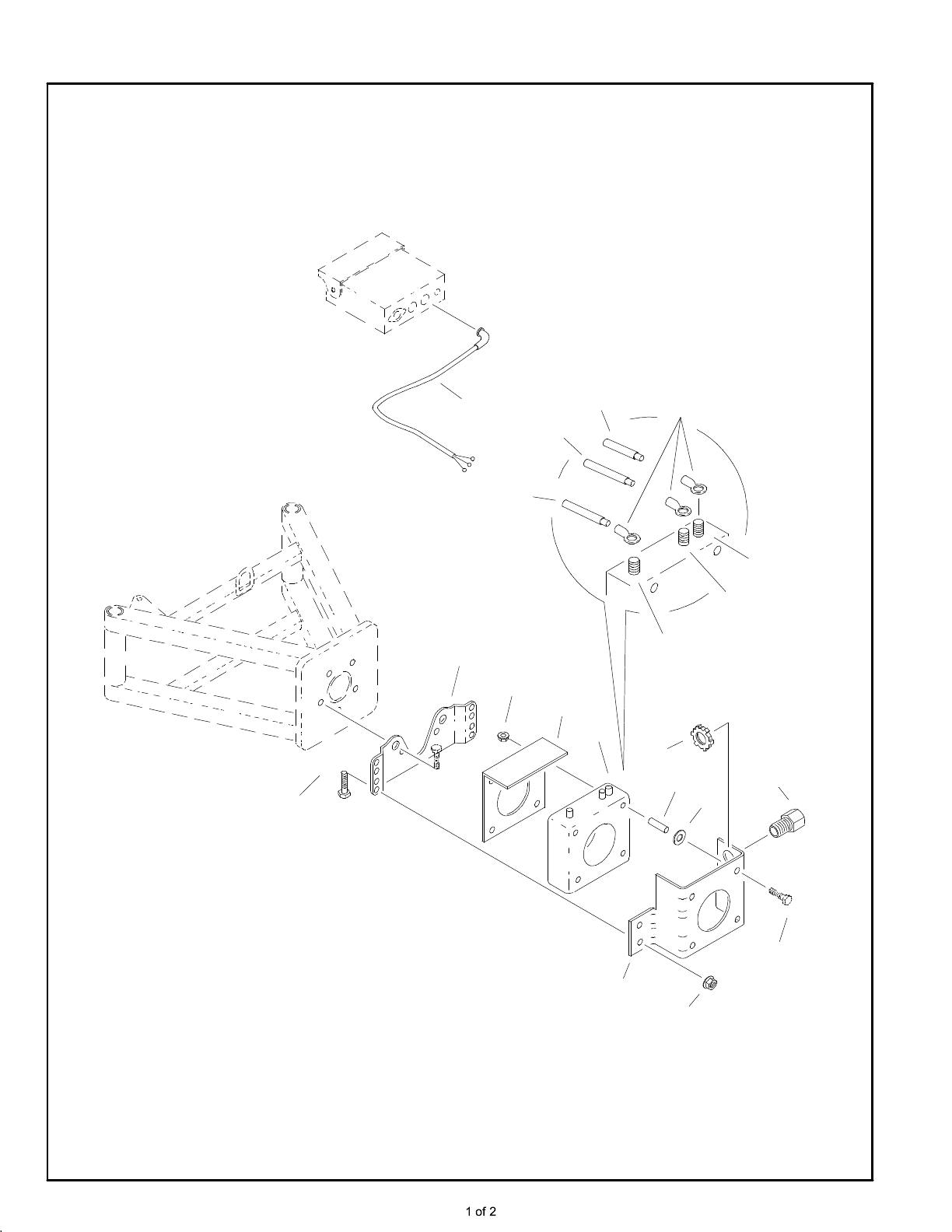 1 of 2