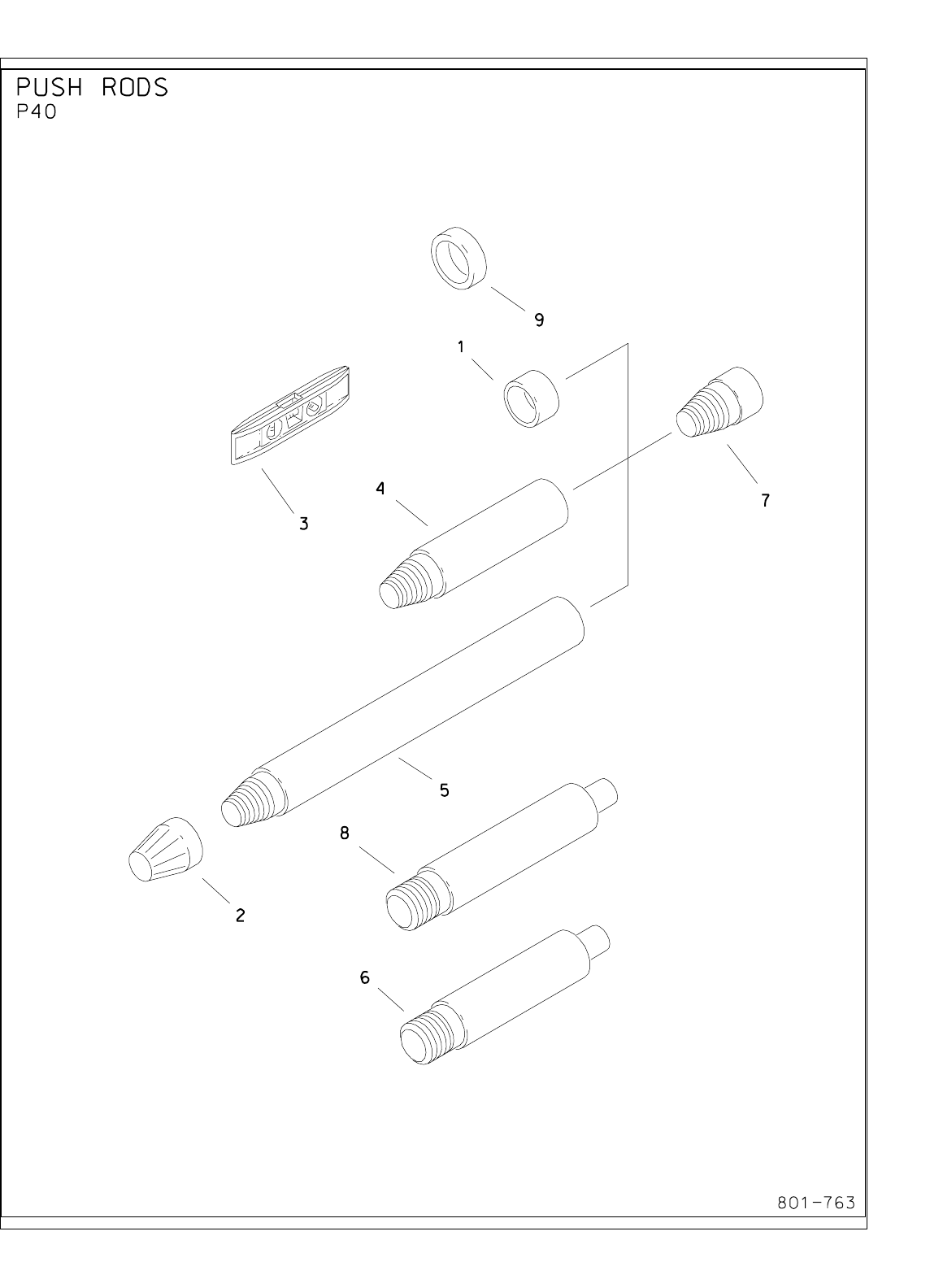 PUSH RODS
P40

9
1
3
4
7
5
8
2
6

801-763