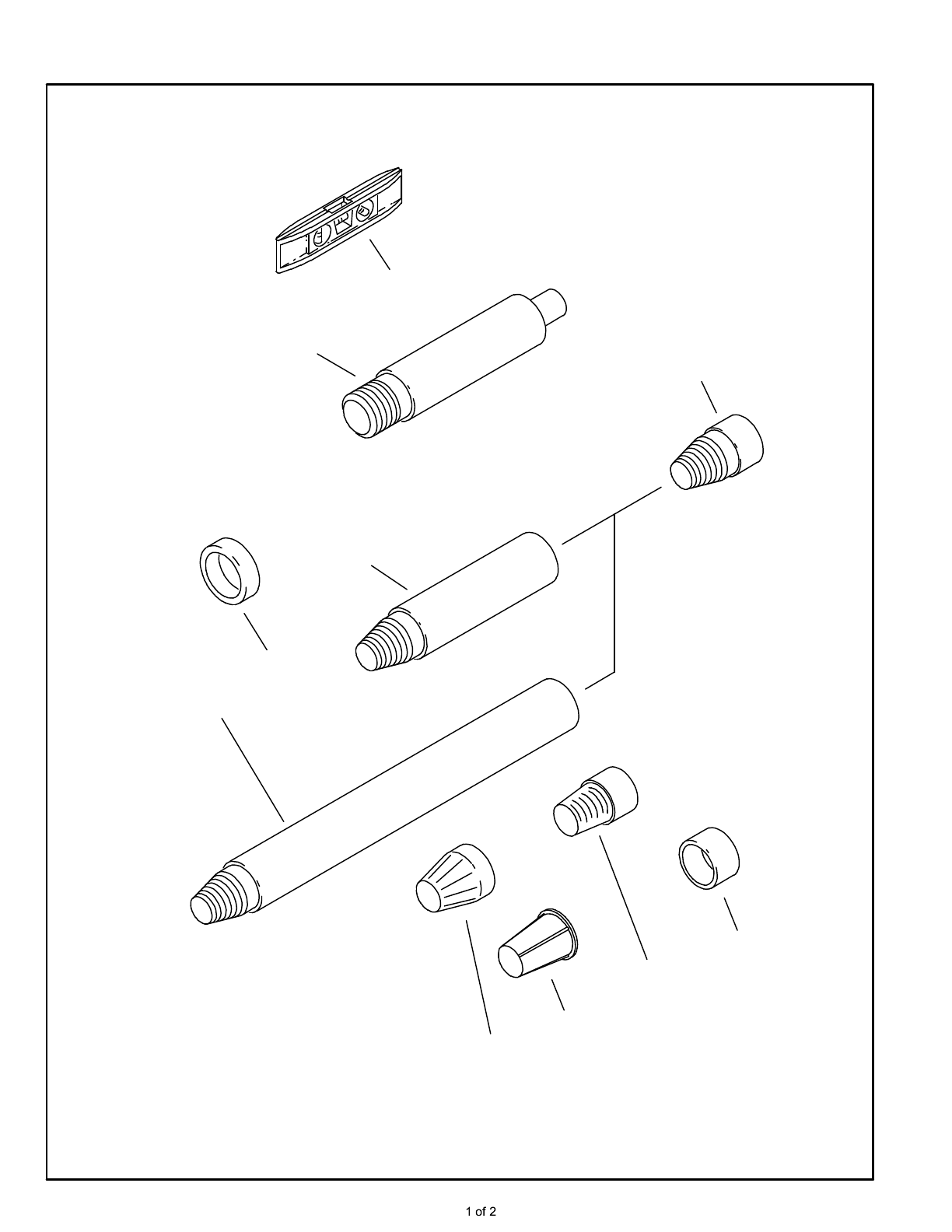 1 of 2