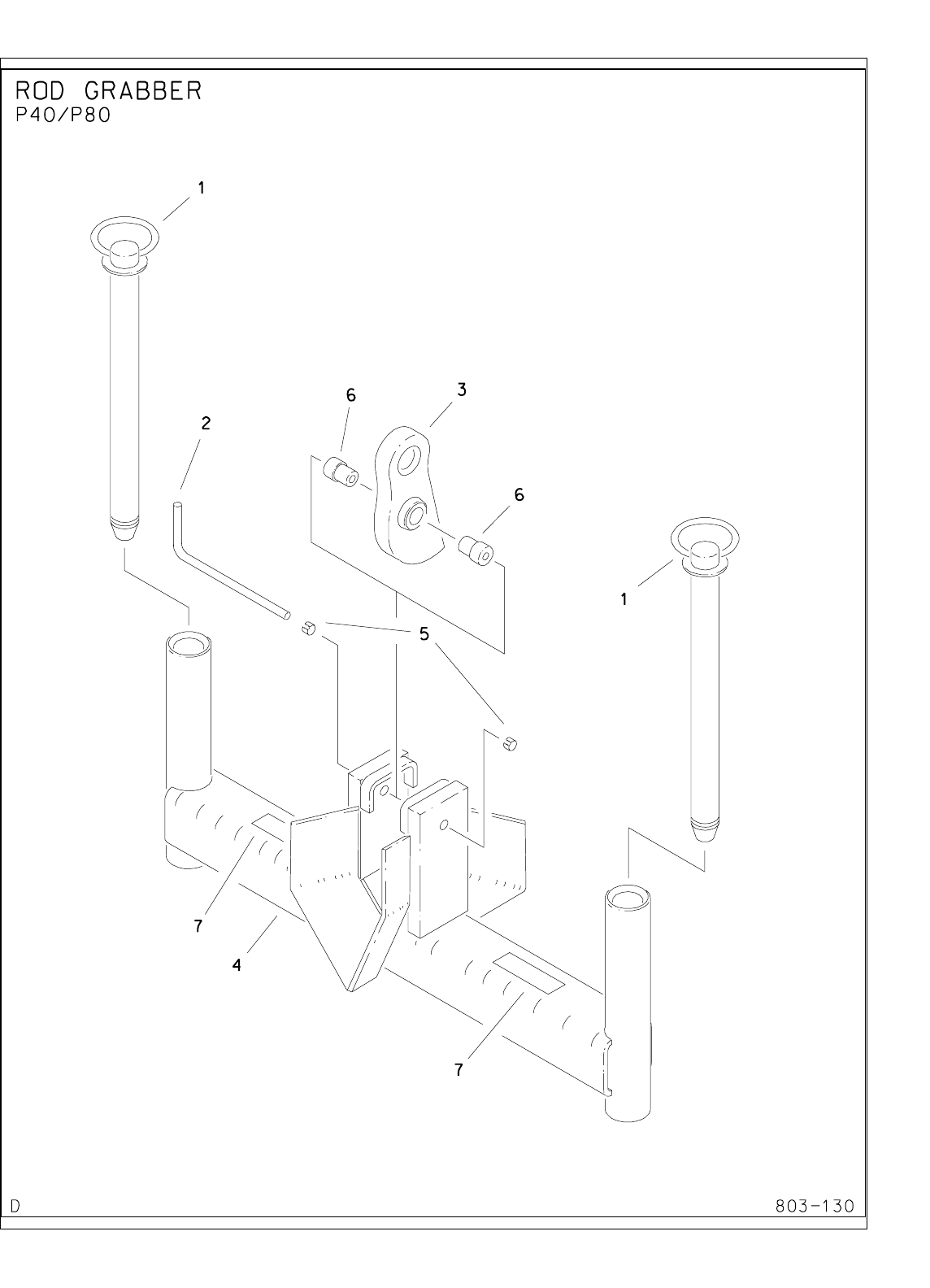 ROD GRABBER
P40/P80

1
6
3
2
6
1
5
7
4
7

D
803-130