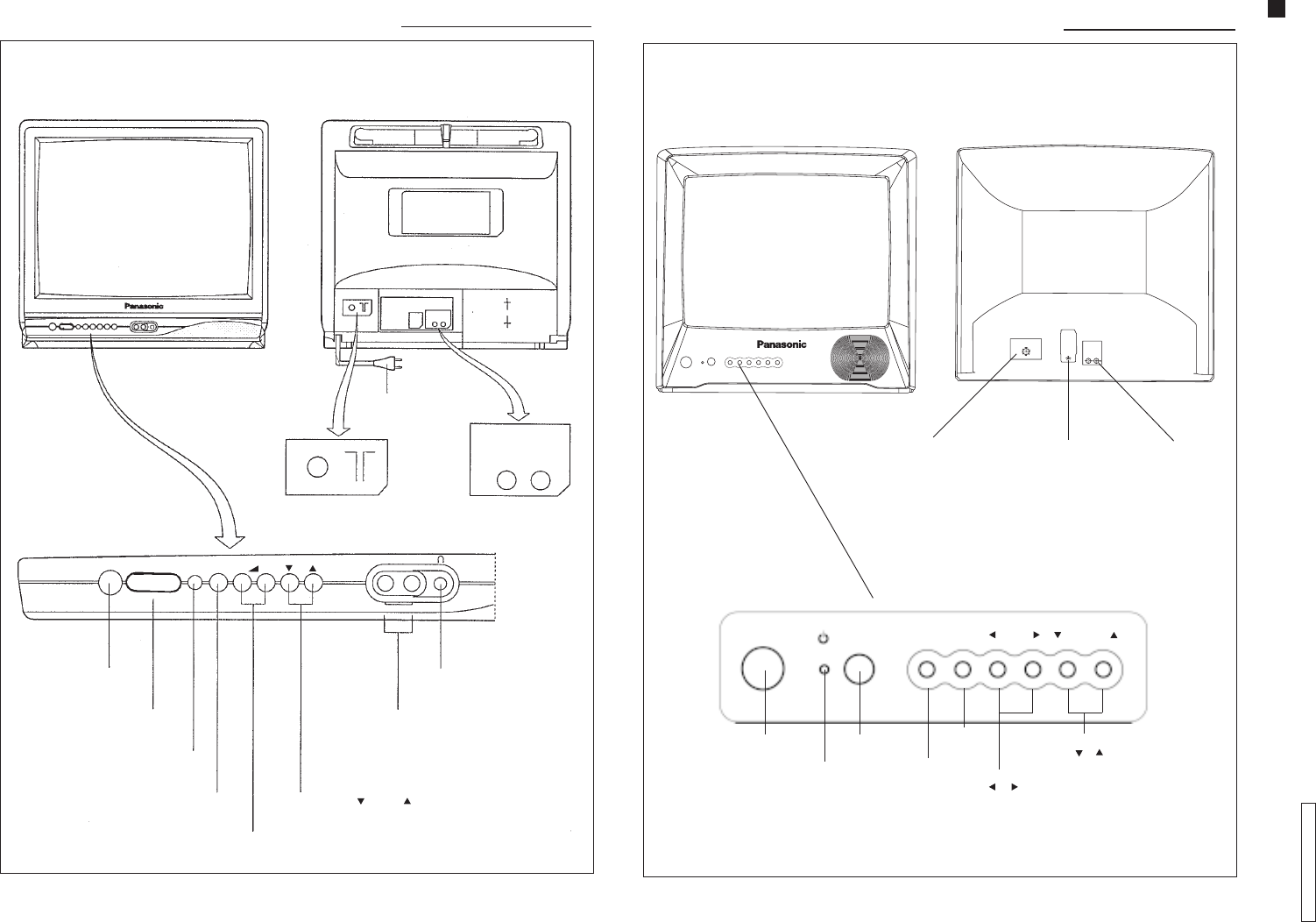 Panasonic

Panasonic