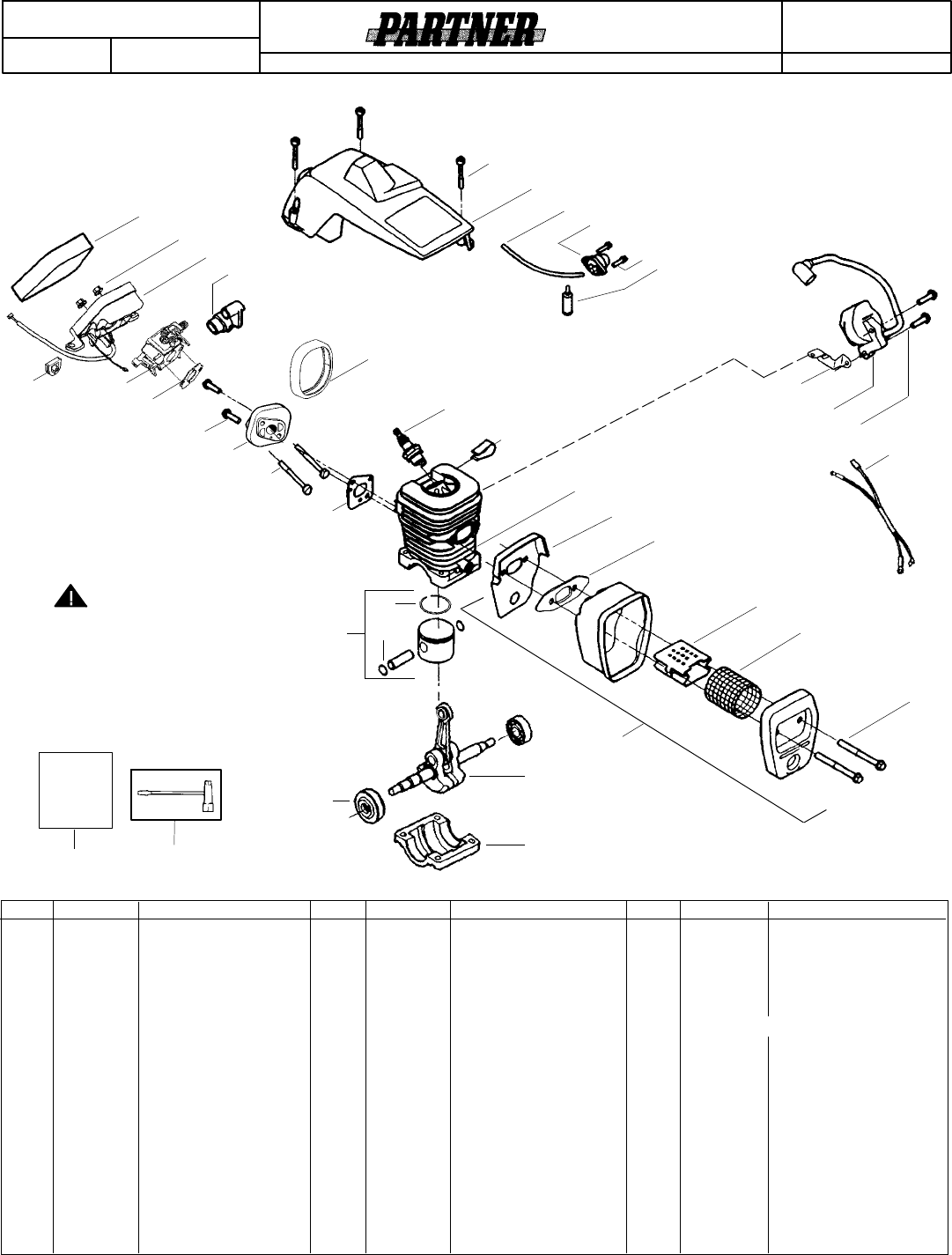 PARTNER