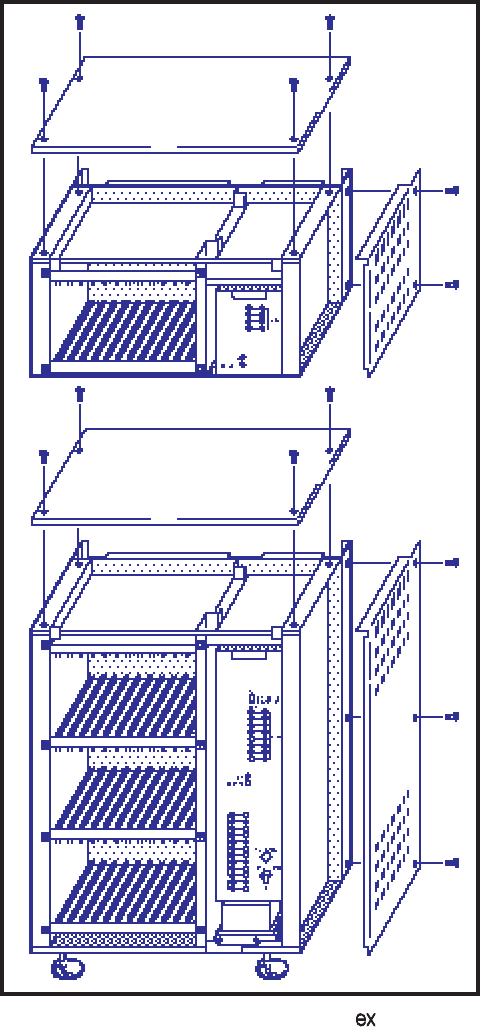 ex