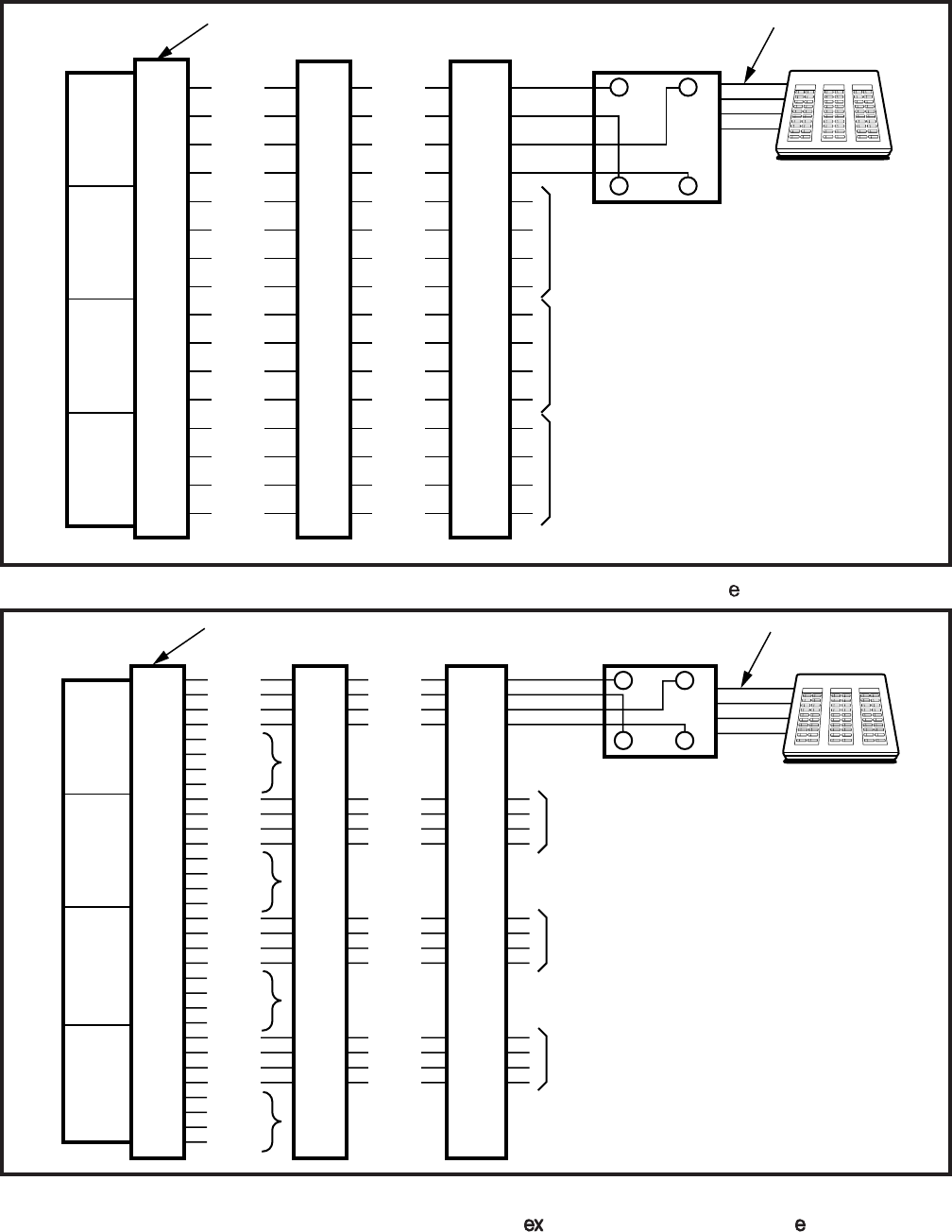 e

ex e