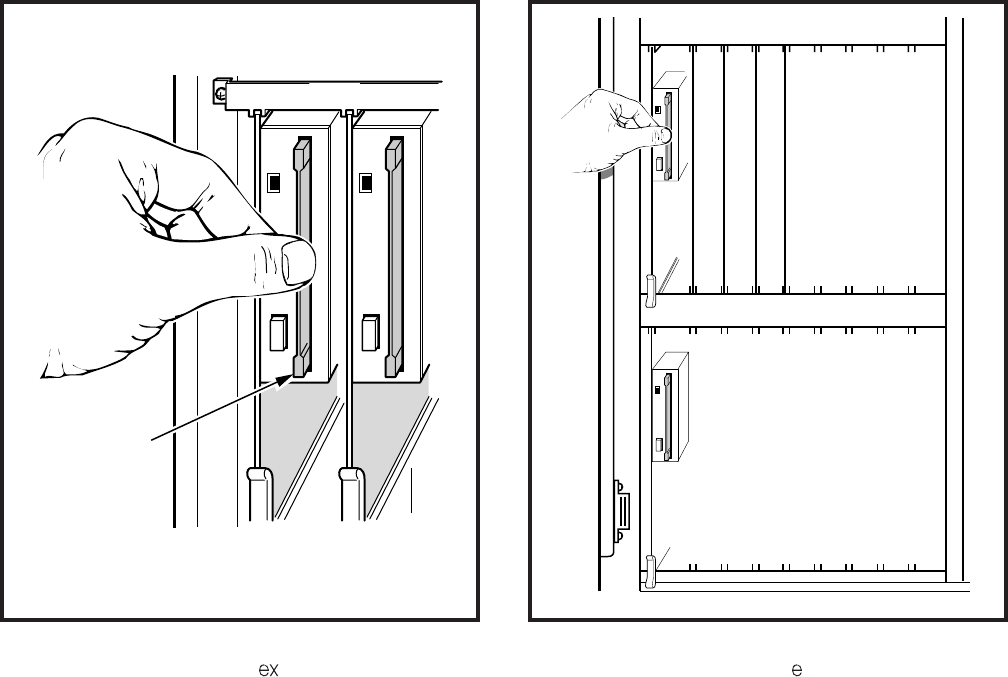 ex

e