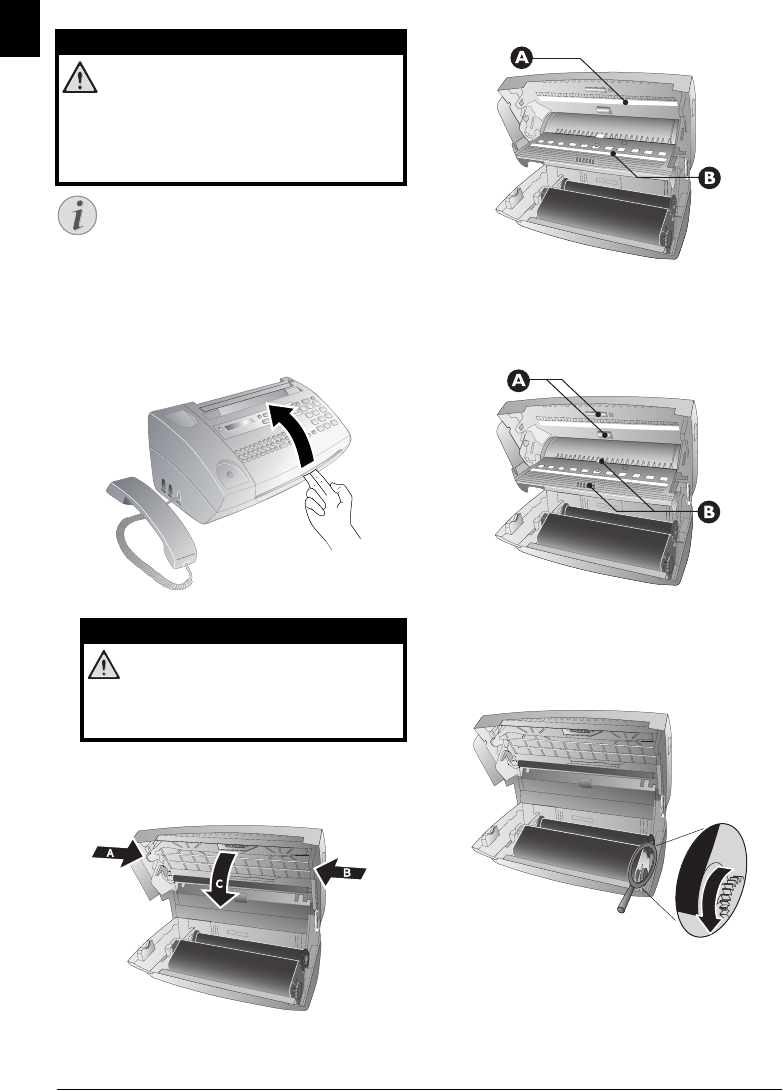 A

B

A

B

A

C

B