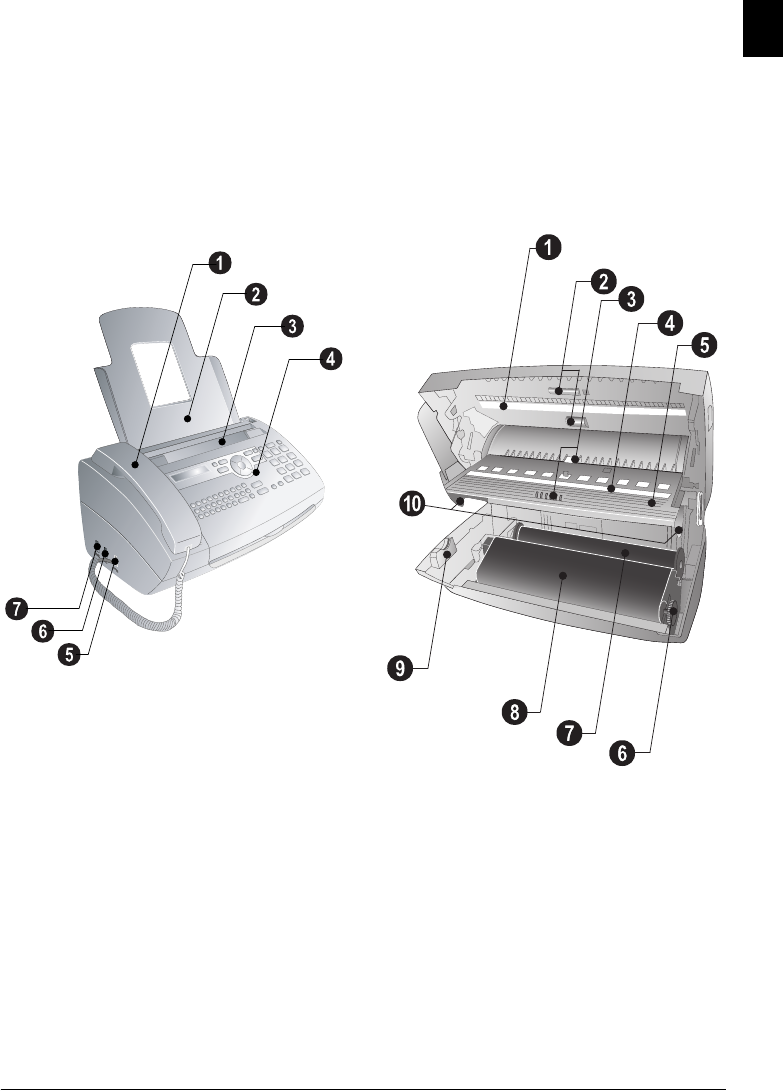 1
2
3
4
7
6
5

1
2
3
4
5
10
9
8
7
6