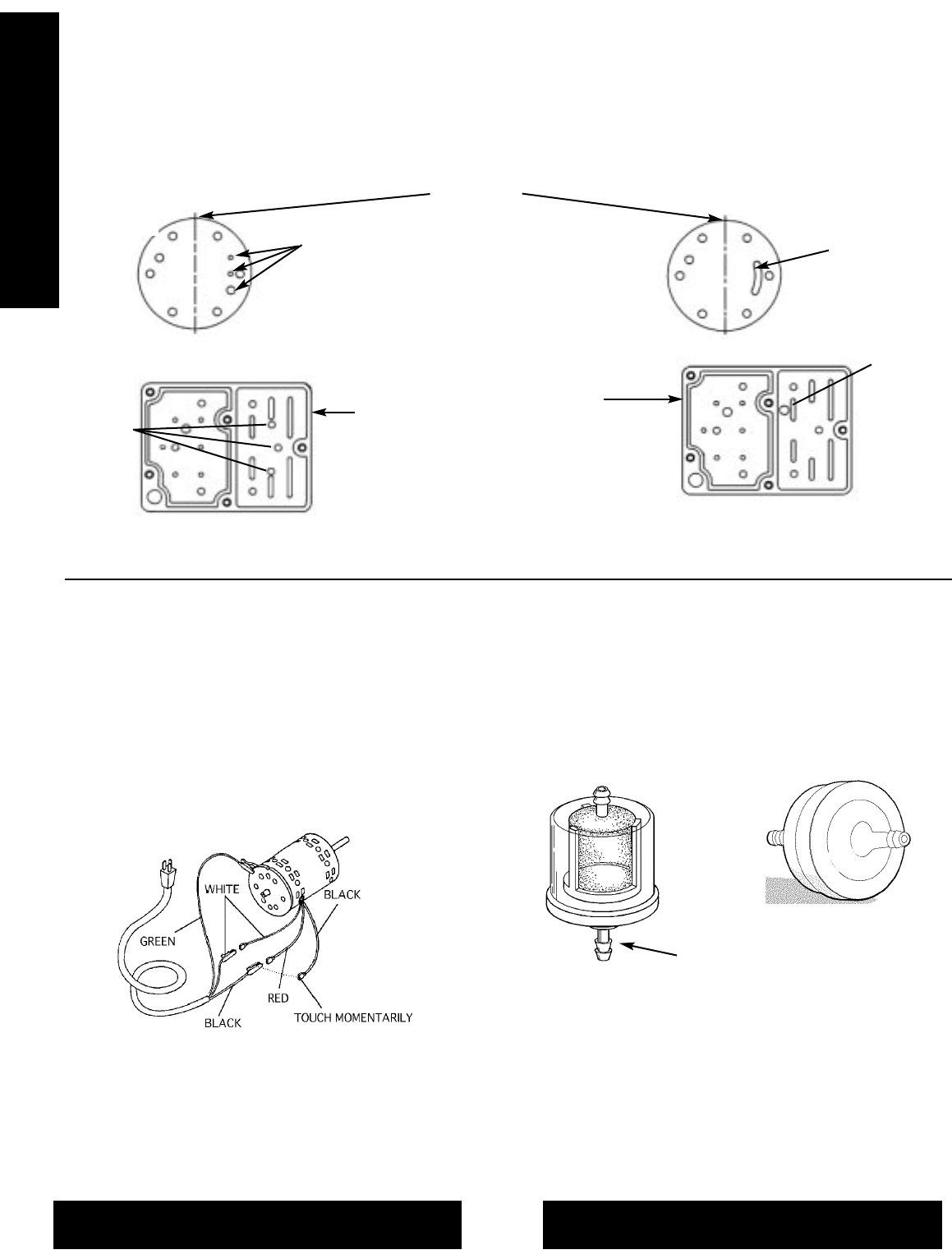 WHITE
BLACK
GREEN
RED
BLACK
TOUCH MOMENTARILY