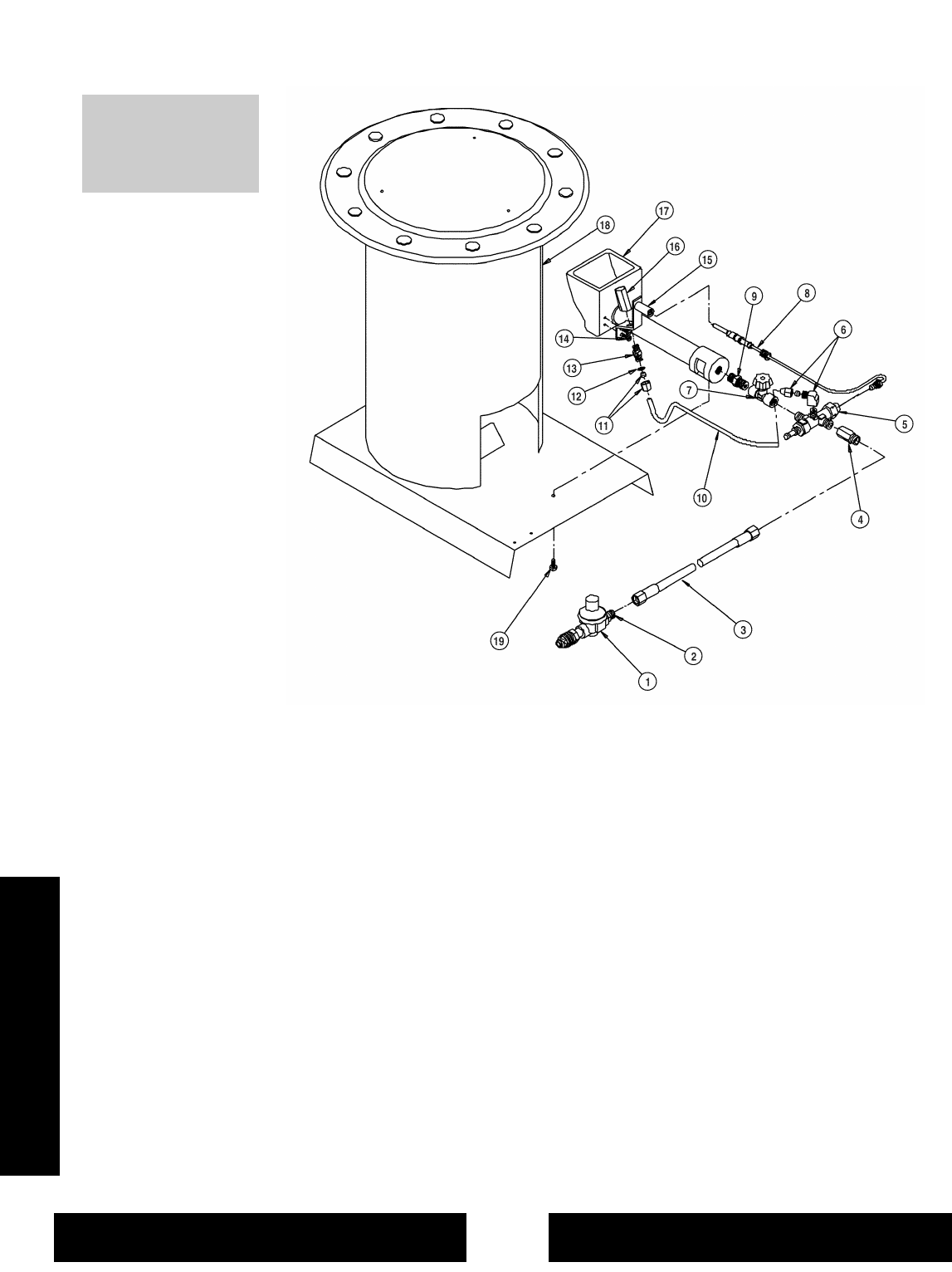 18
17
16
15
9
8
6
14
13
12
7
11
5
10
4
3
19
2
1