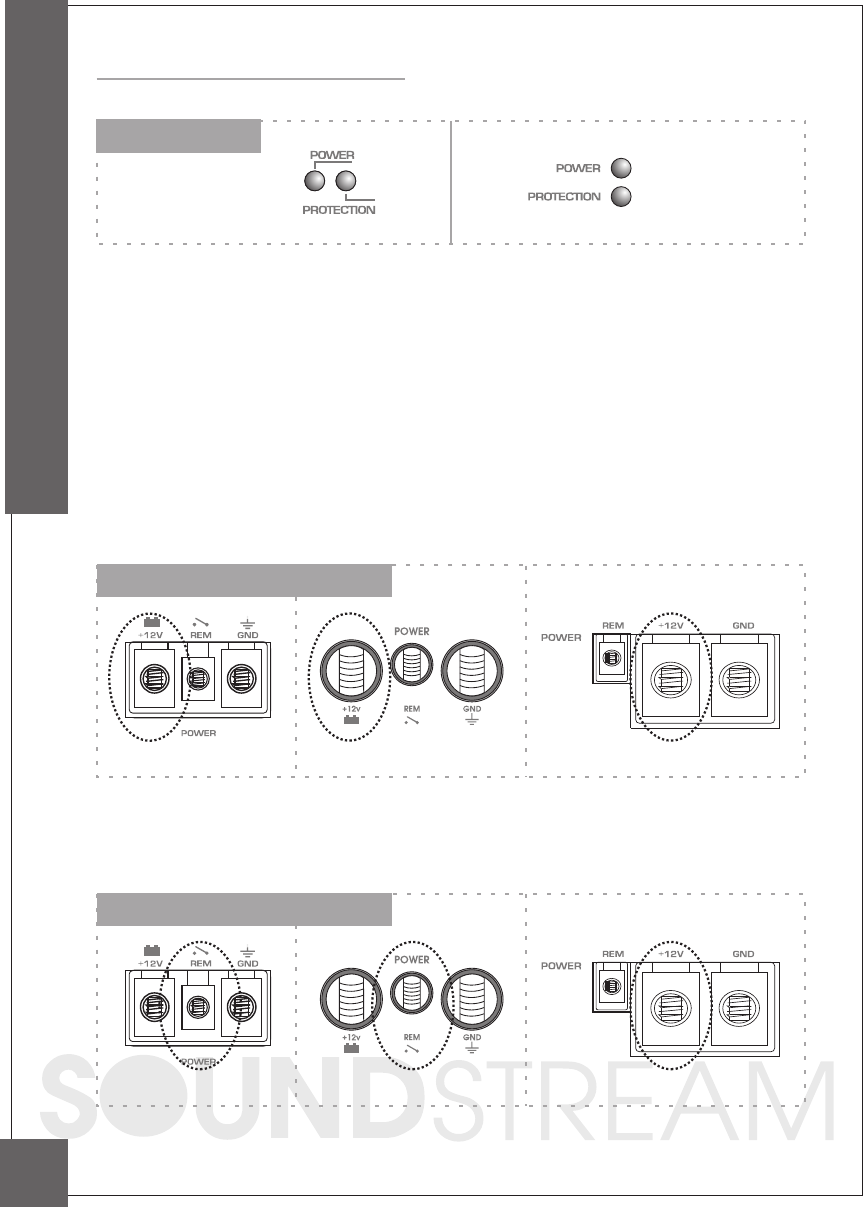 POWER
PROTECTION

POWER
PROTECTION

+12V REM GND
POWER

POWER
+12v REM GND

POWER REM +12V GND

+12V REM GND
POWER

POWER
+12v REM GND

POWER REM +12V GND

SOUNDSTREAM