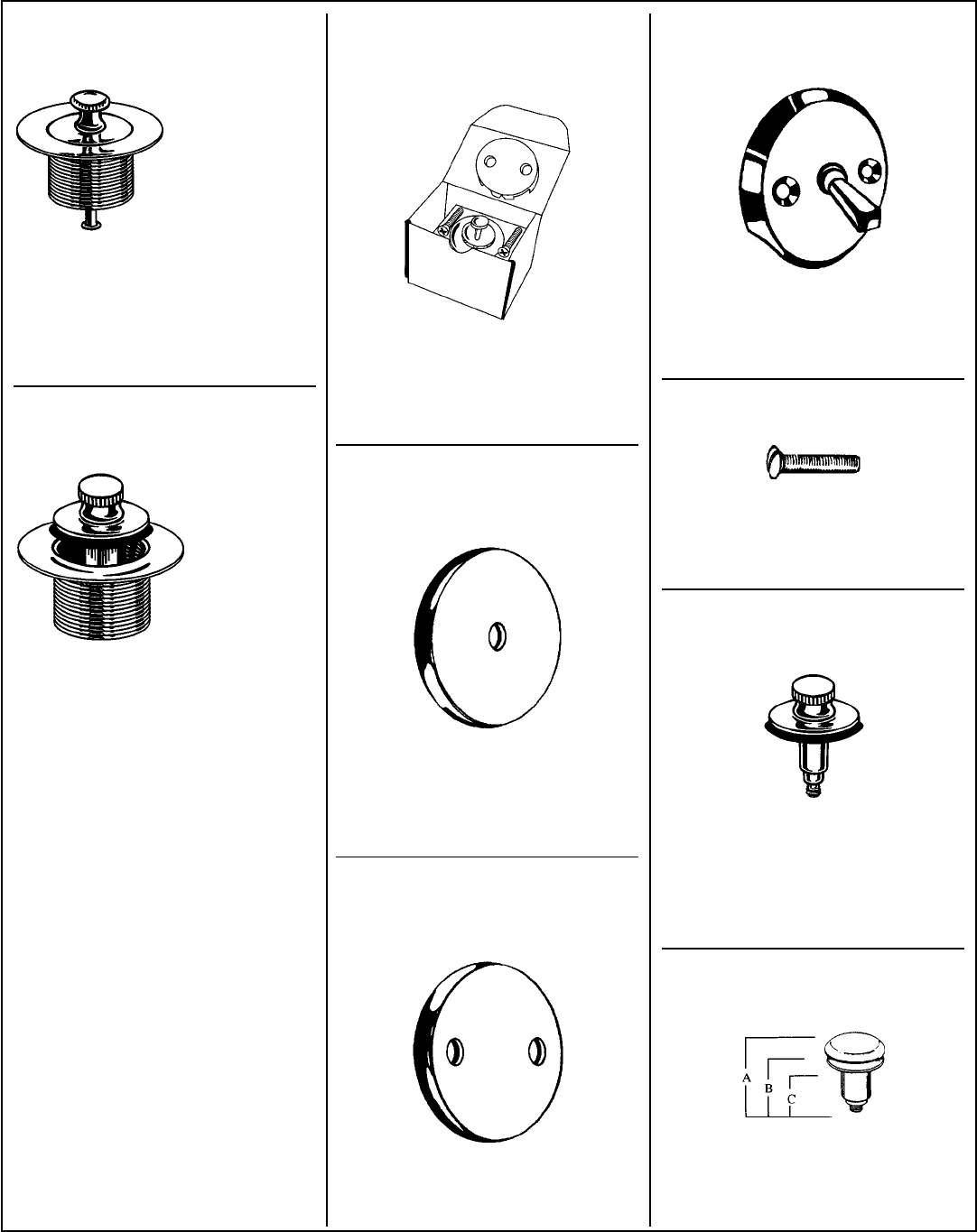 A

B

C