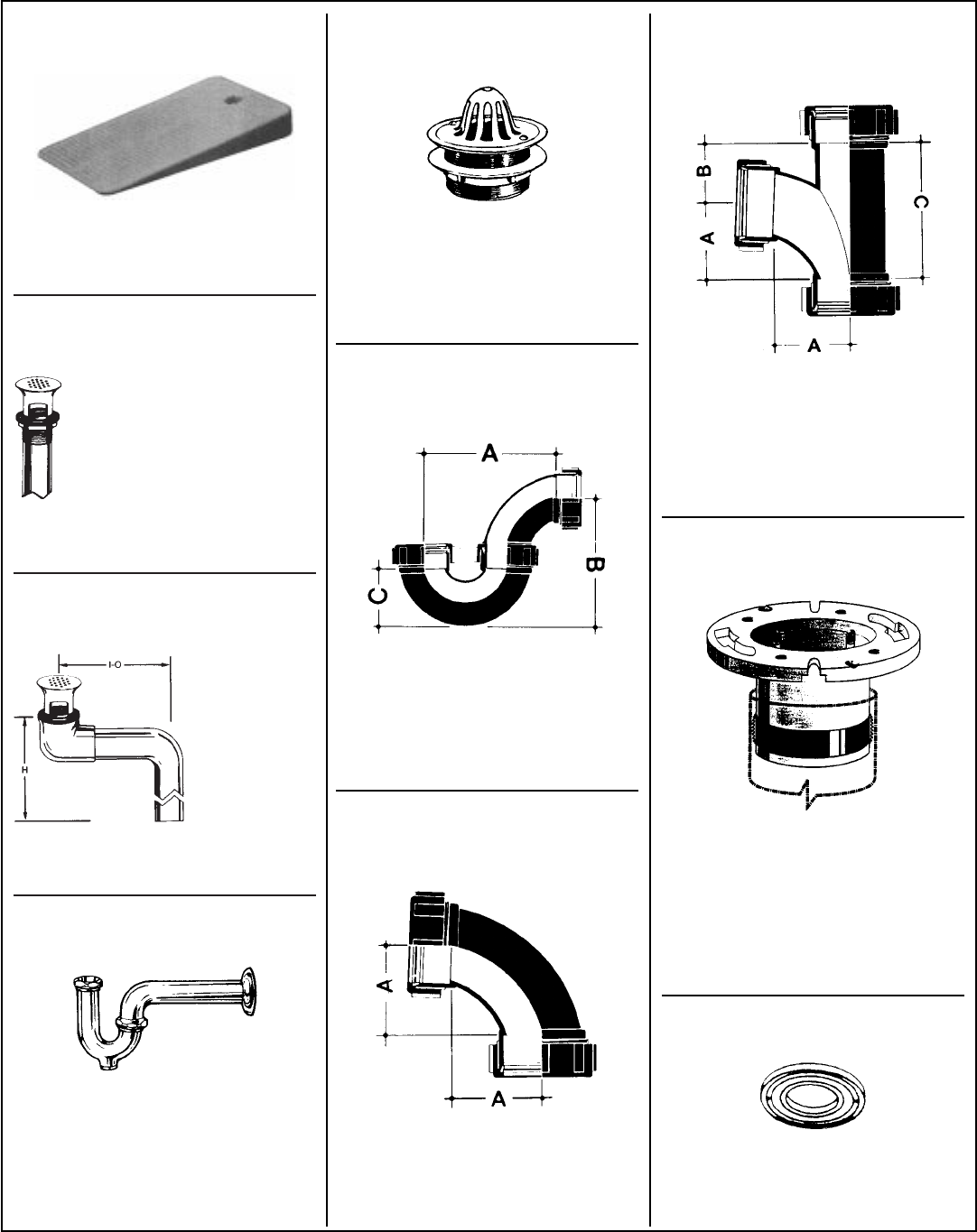 I-O

H

A

B

C

A

A

B

A

C

A