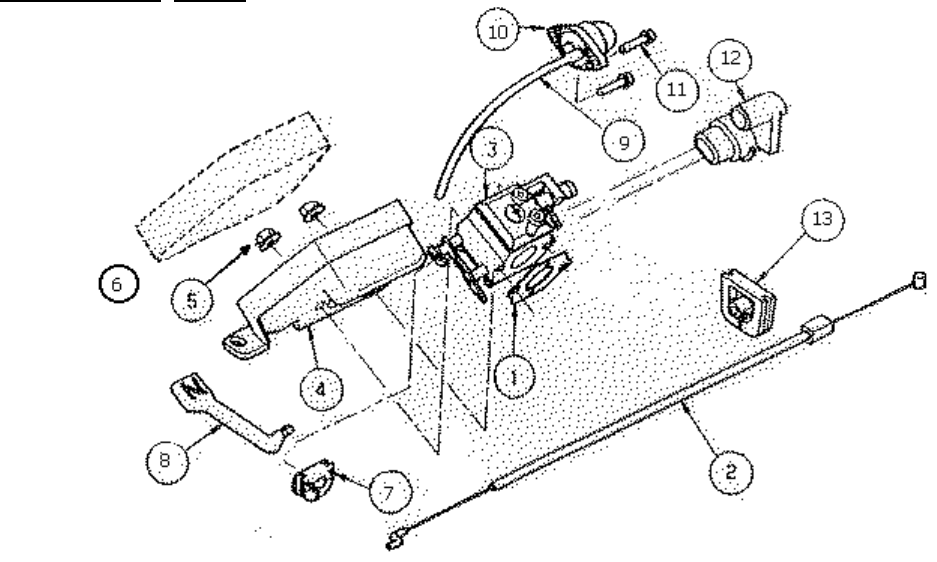 10
11
12
9
3
13
6
5
4
1
8
7
2